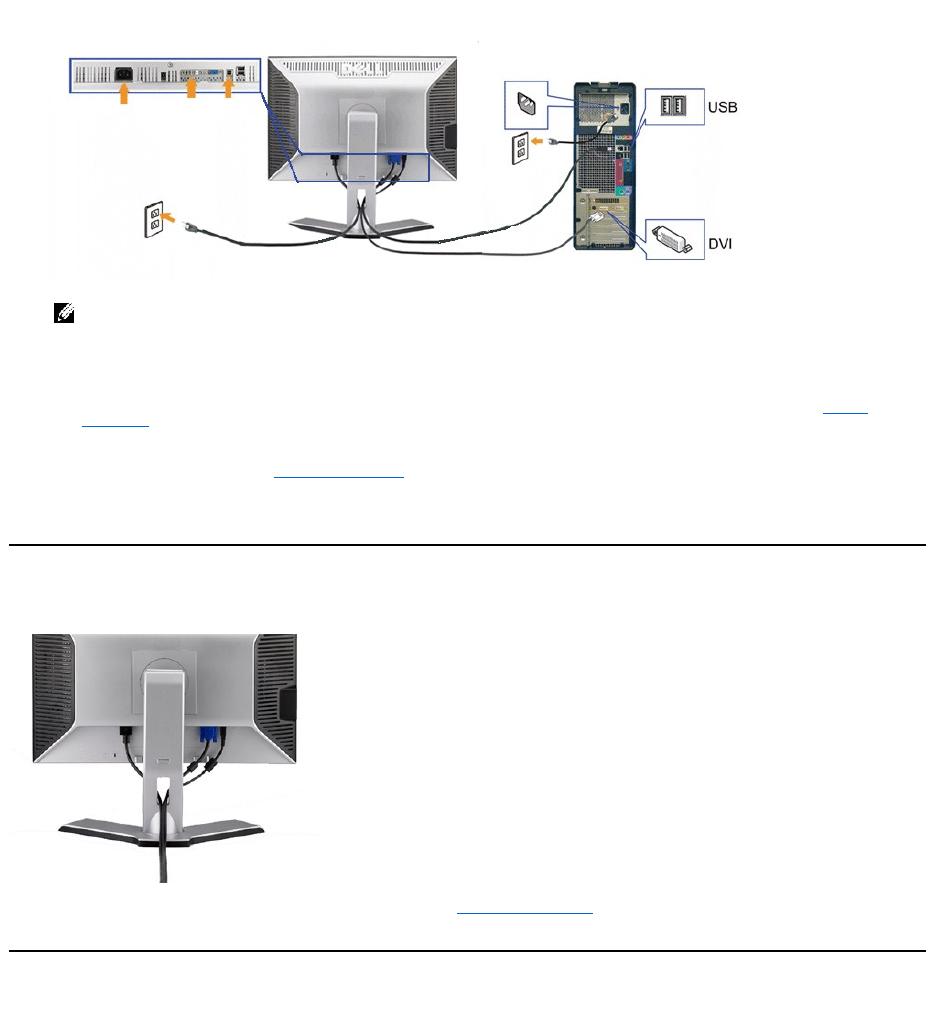 USB

DVI