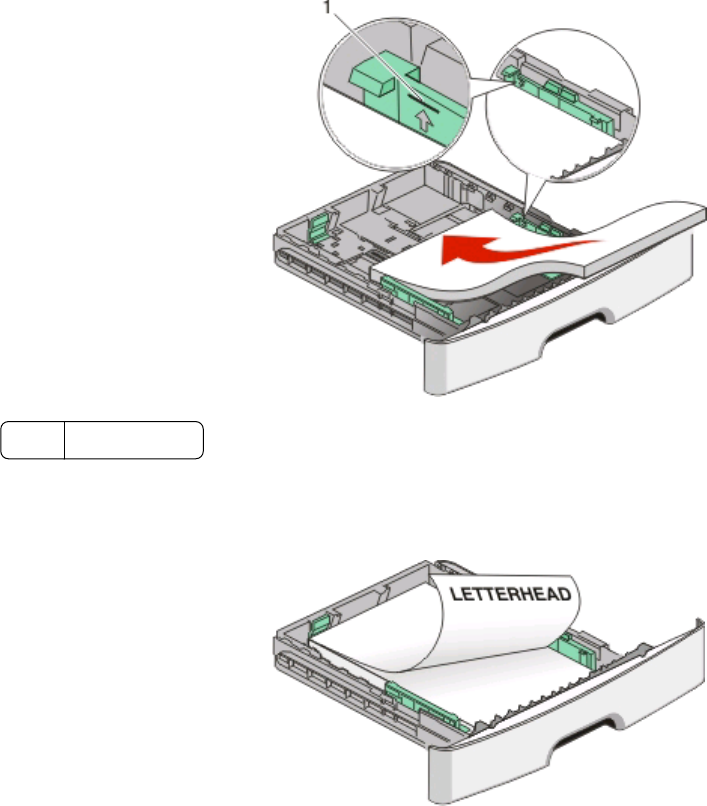 1

LETTERHEAD