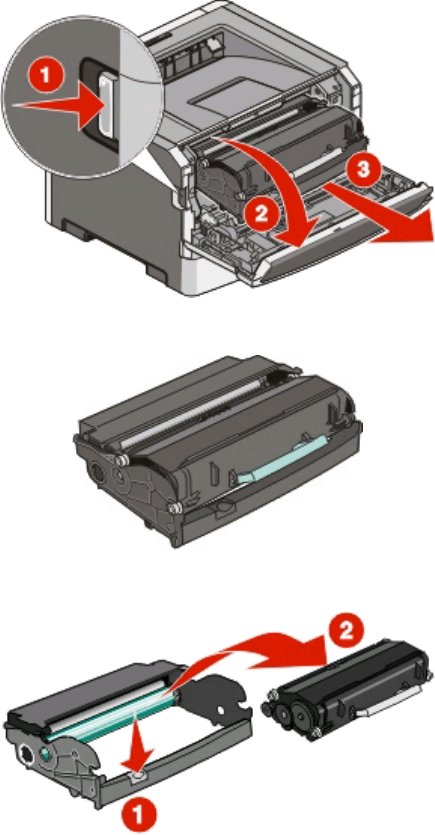 1
2
3
2
1