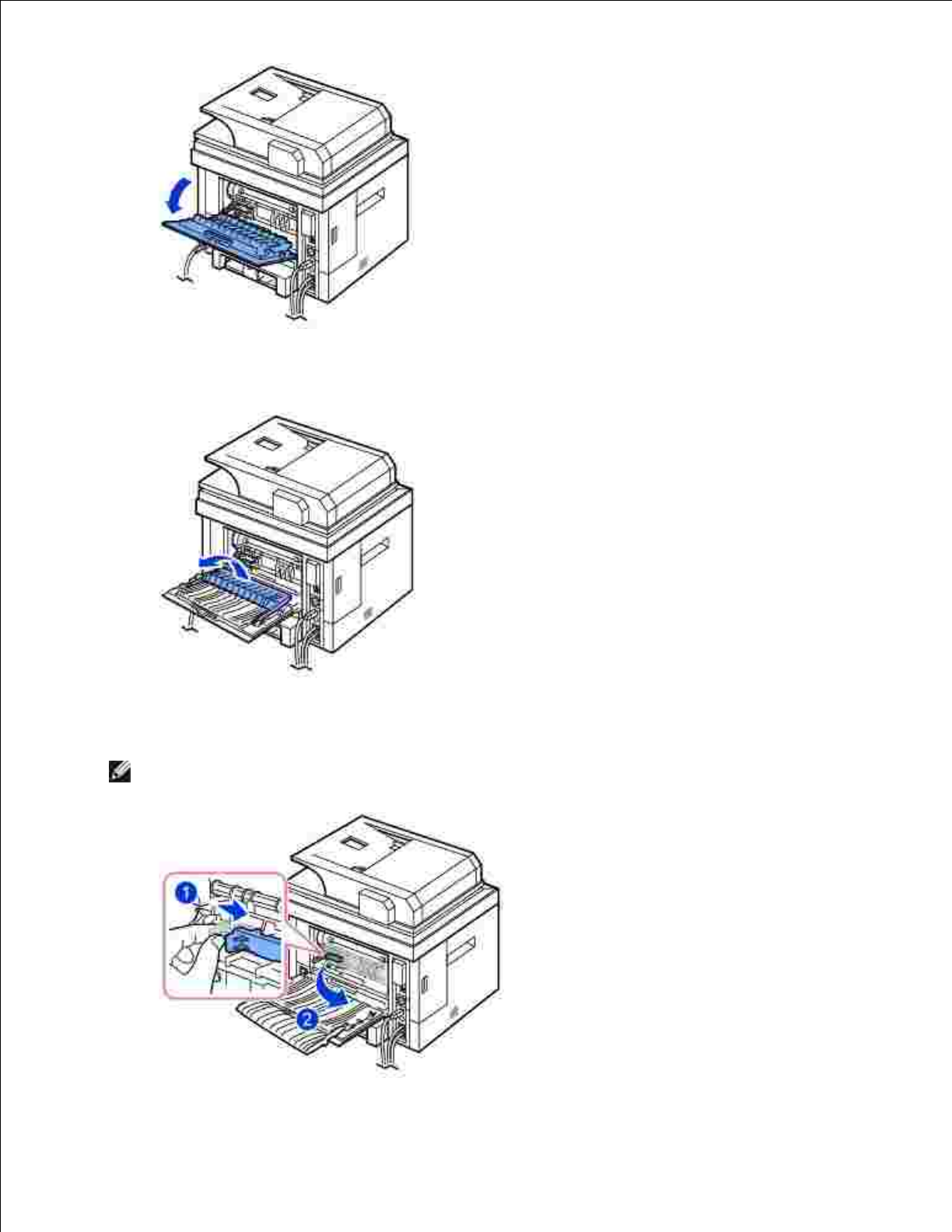 1

2