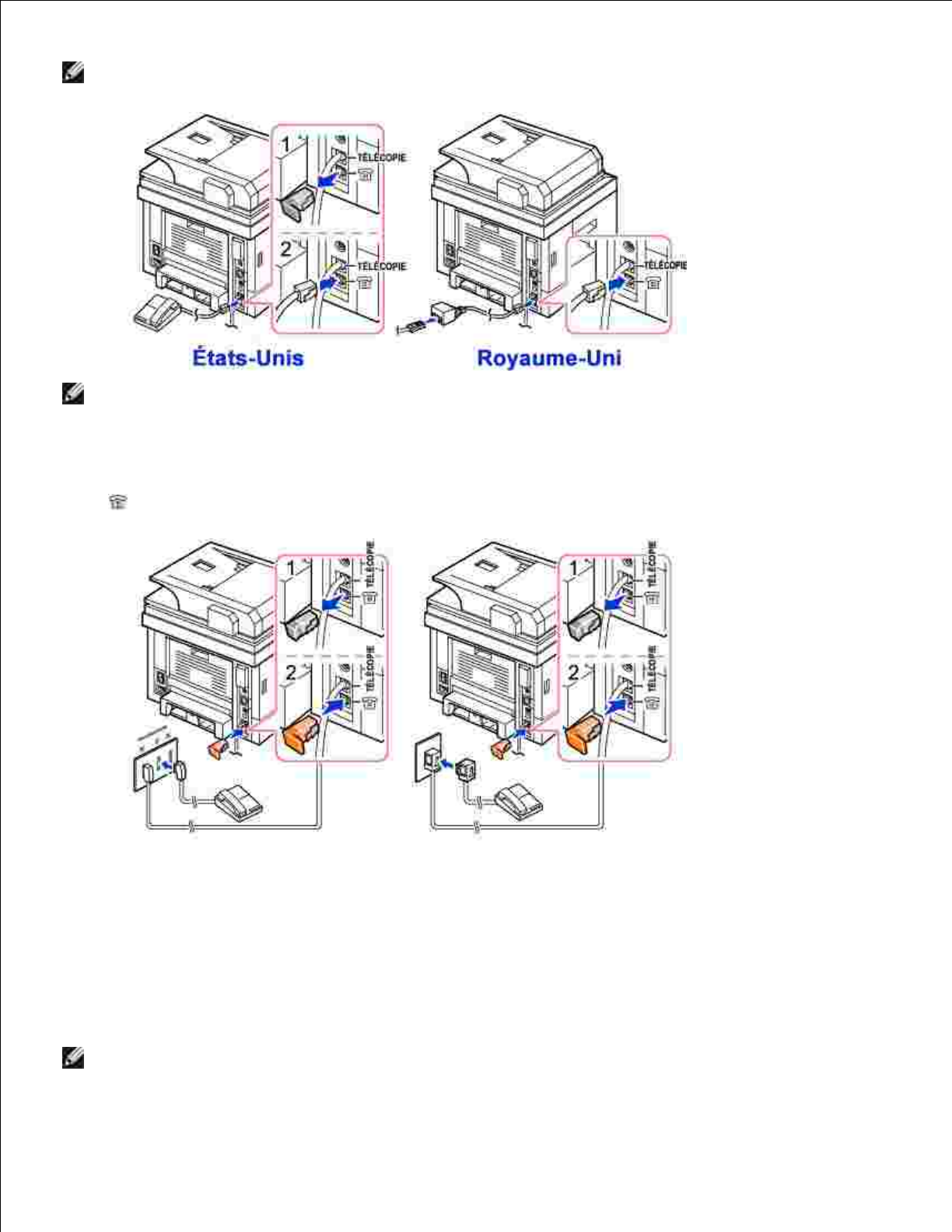 1

TÉLÉCOPIE

2

TÉLÉCOPIE

TÉLÉCOPIE

États-Unis

Royaume-Uni

1

TÉLÉCOPIE

2

TÉLÉCOPIE

1

TÉLÉCOPIE

2

TÉLÉCOPIE