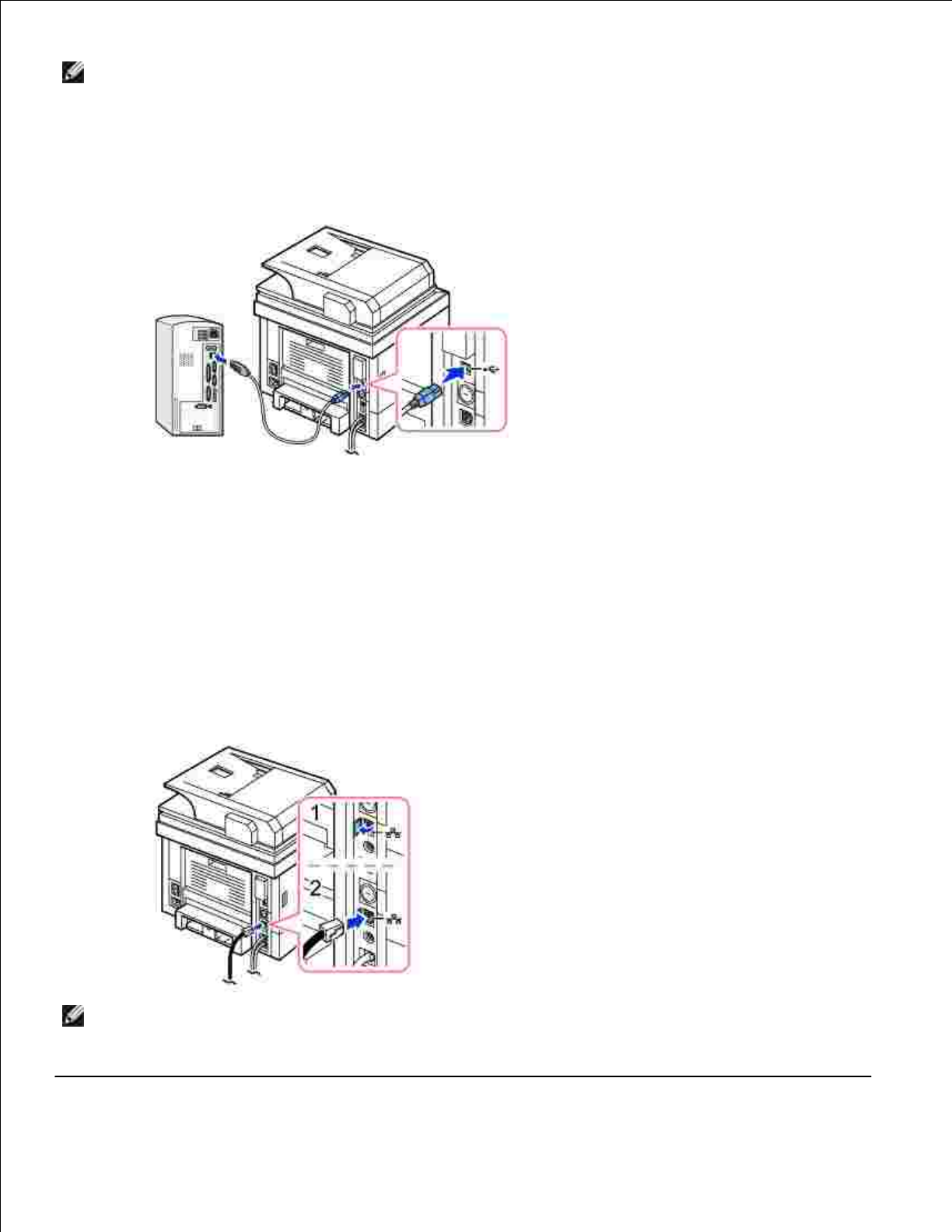 1

2