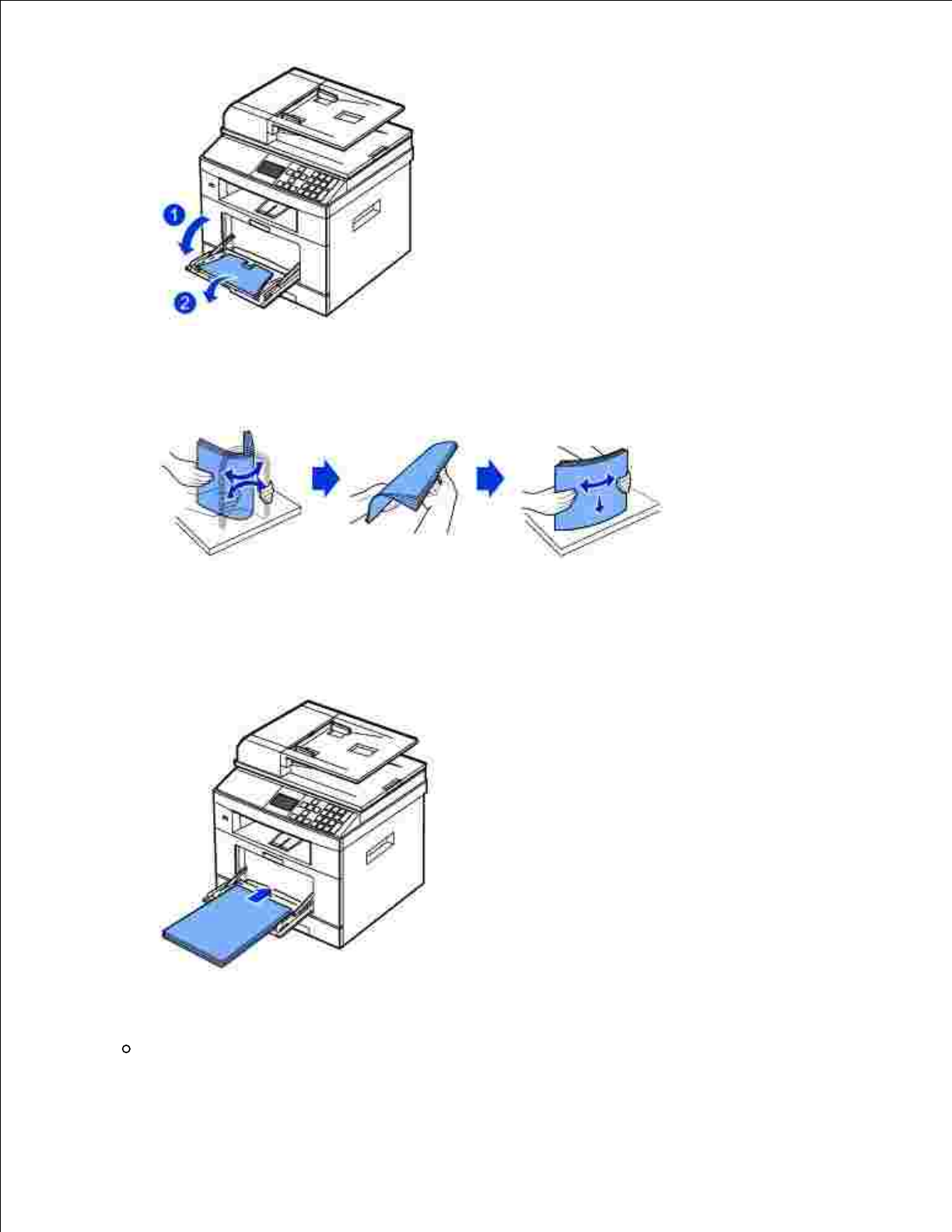 1

2