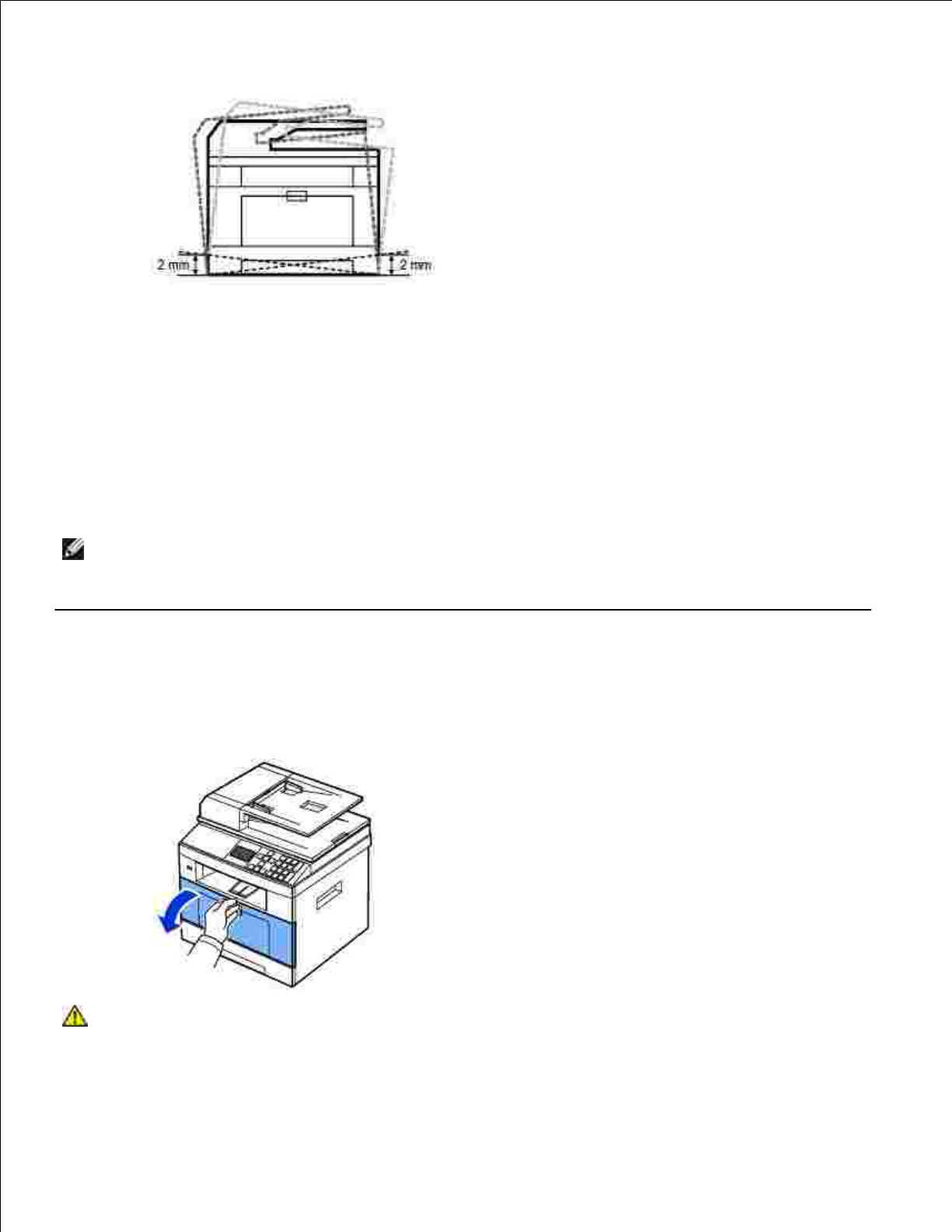 2 mm
2 mm