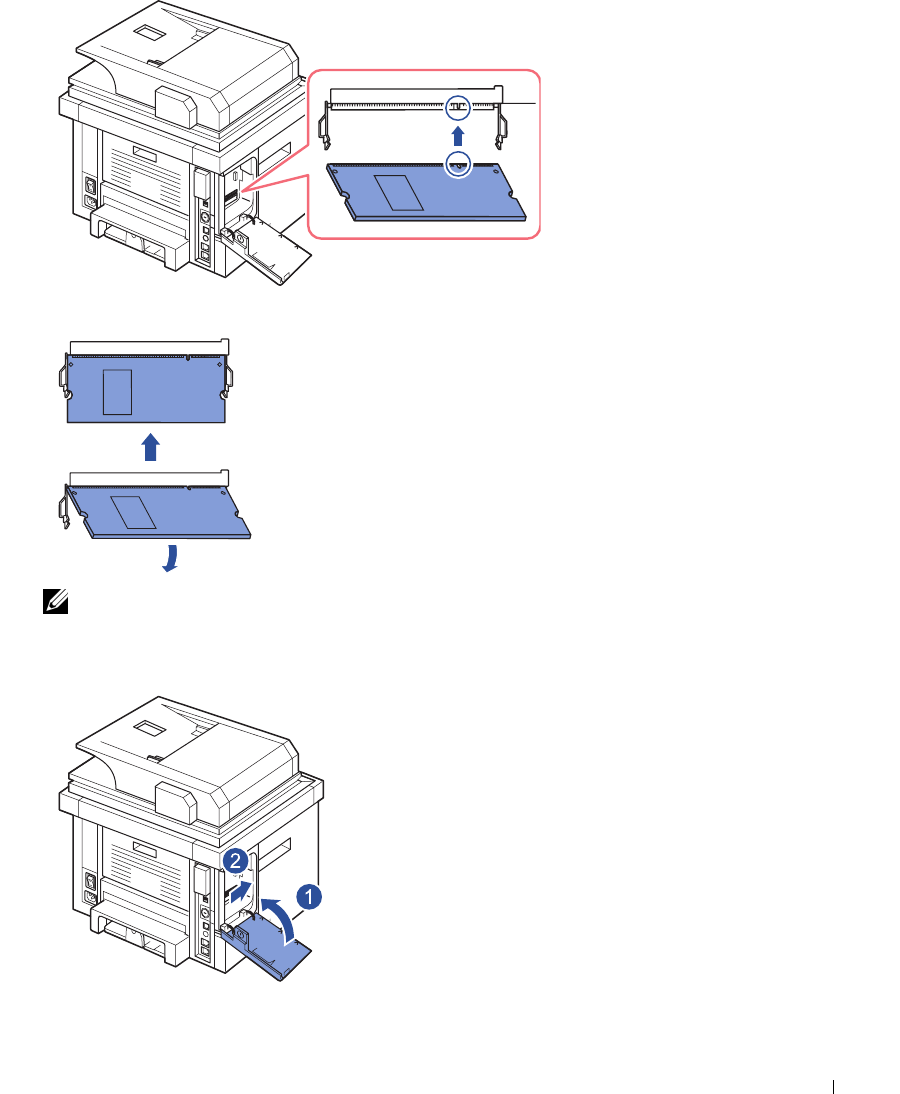 2

1