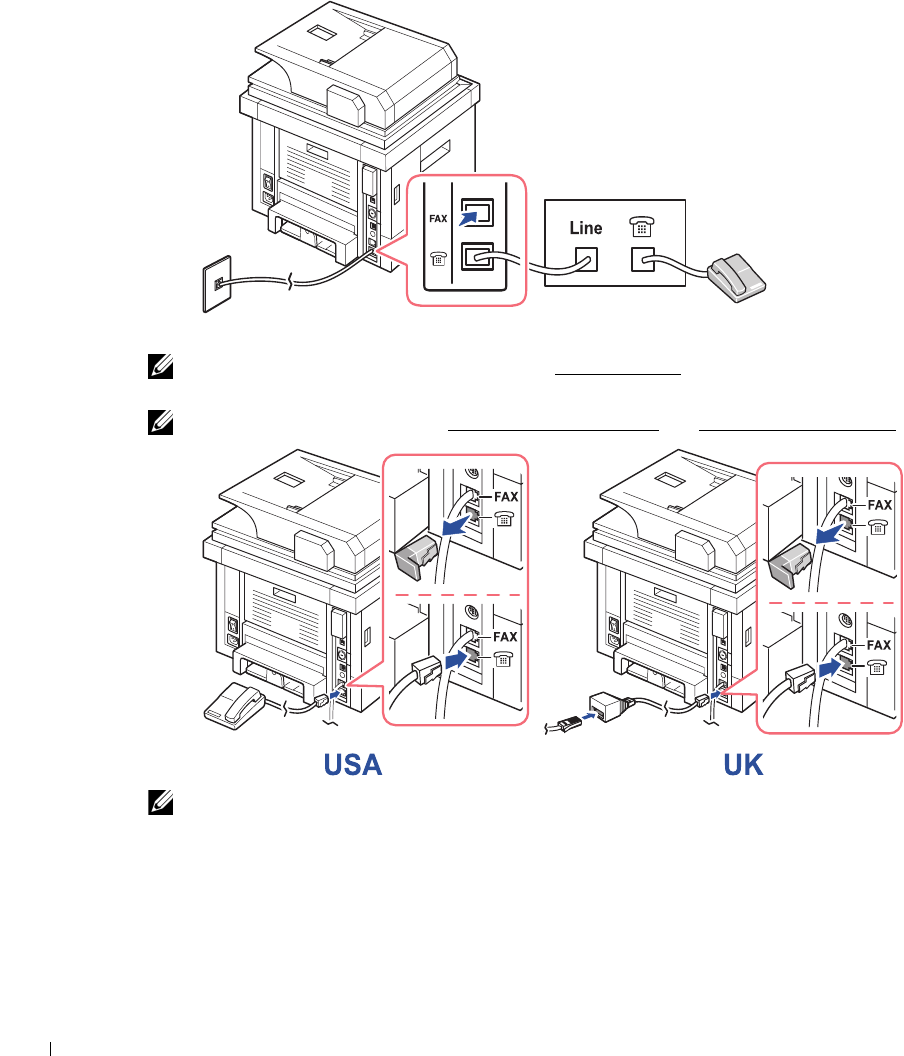 FAX

Line

FAX

FAX

FAX

FAX

USA

UK