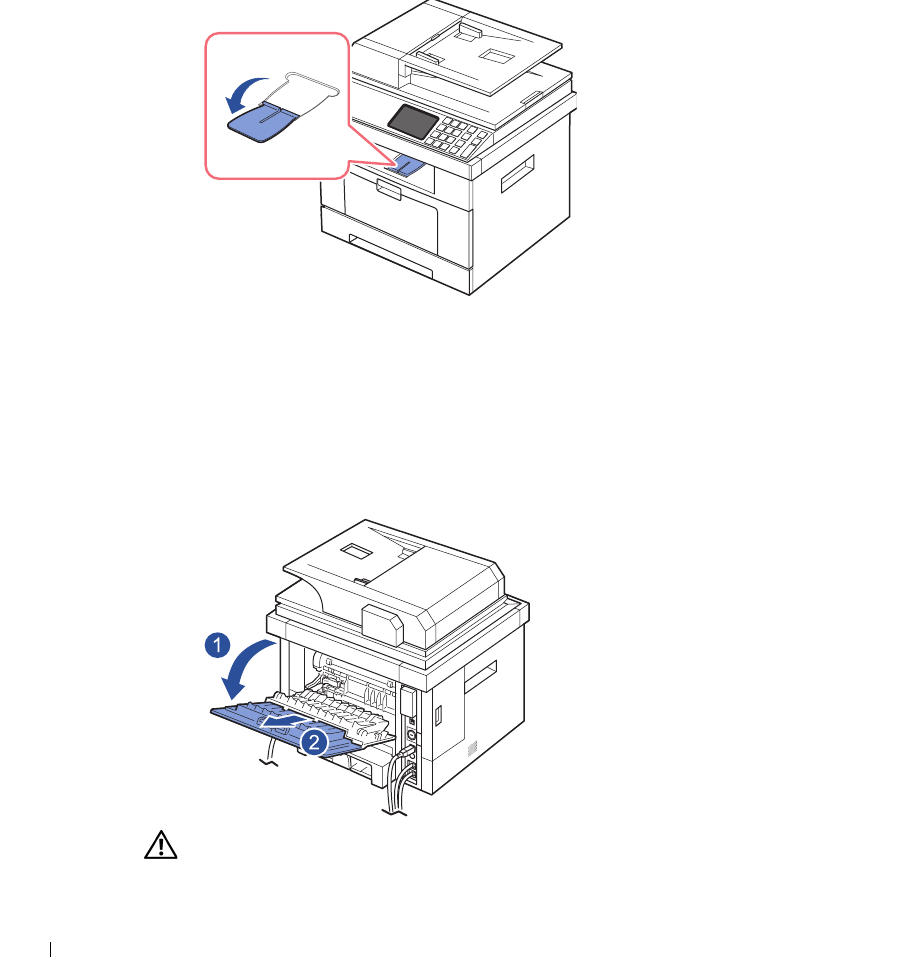 1

2