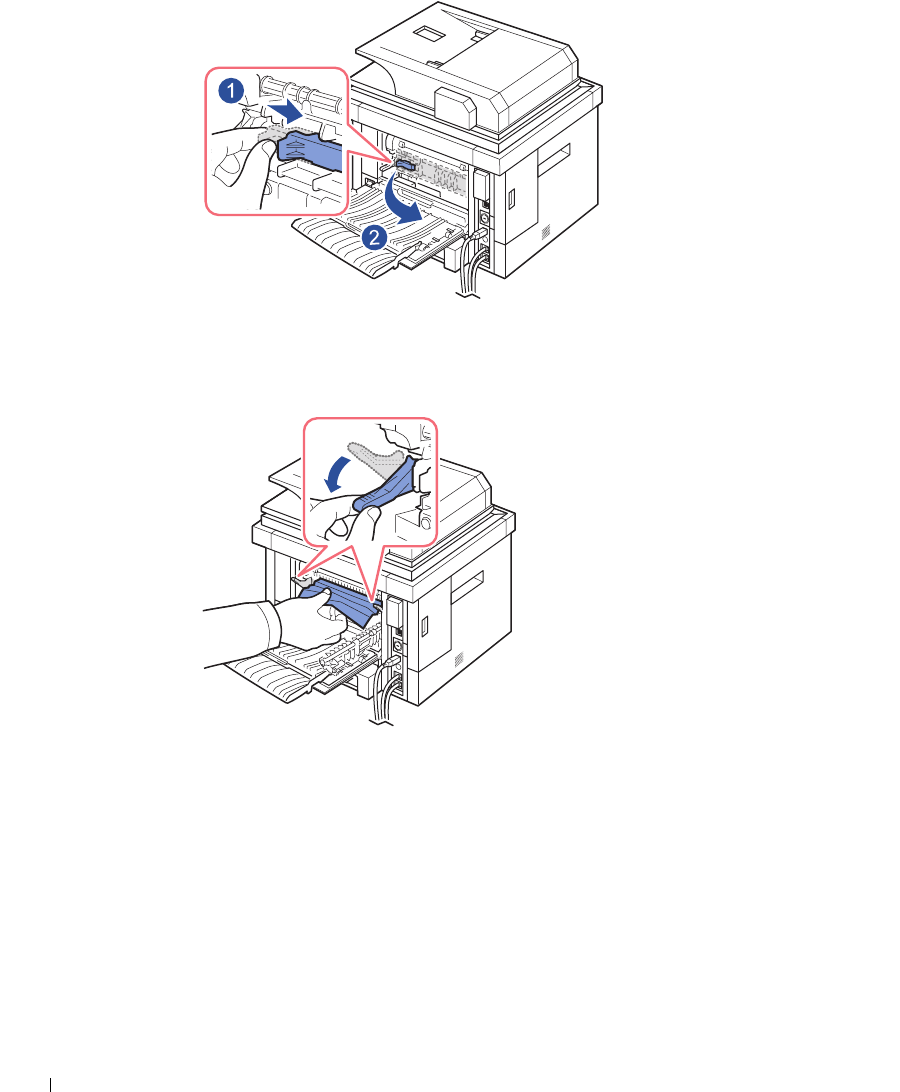 1

2