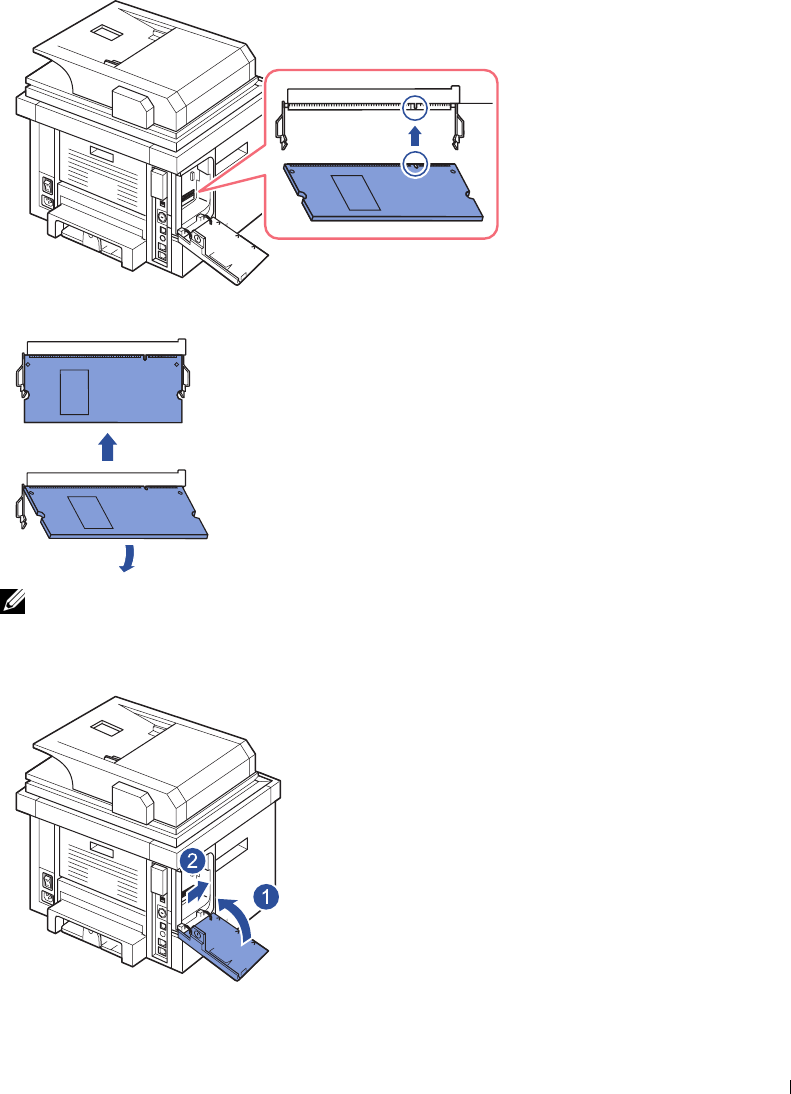 2

1