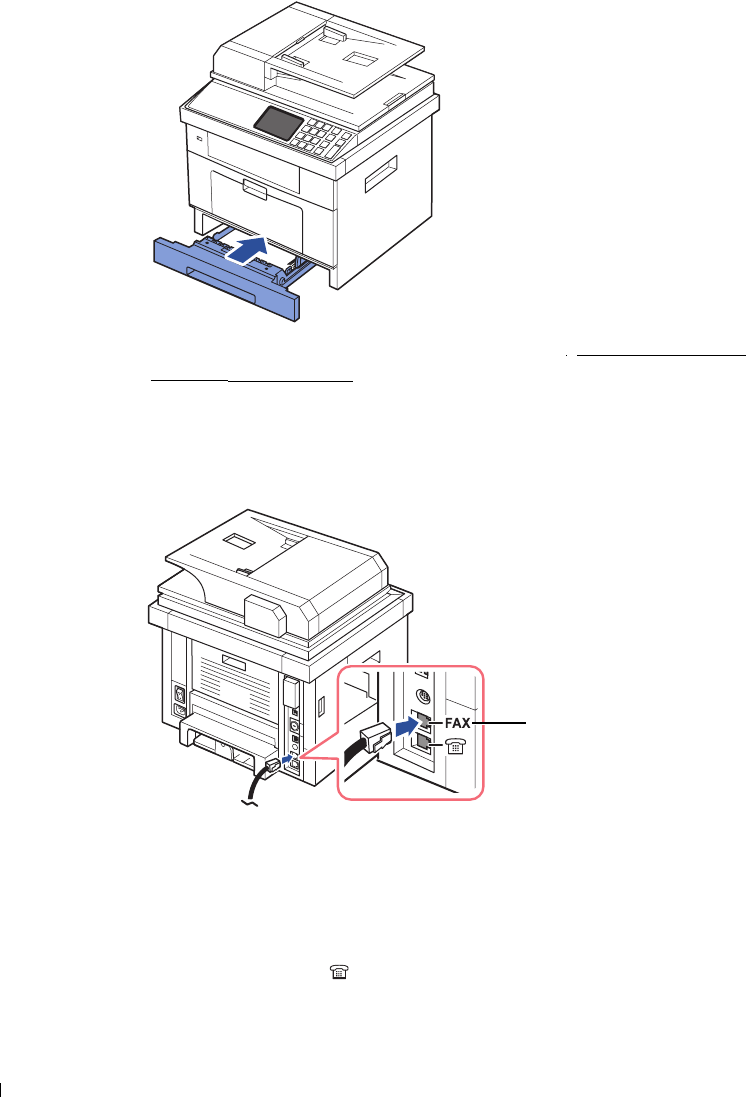 FAX