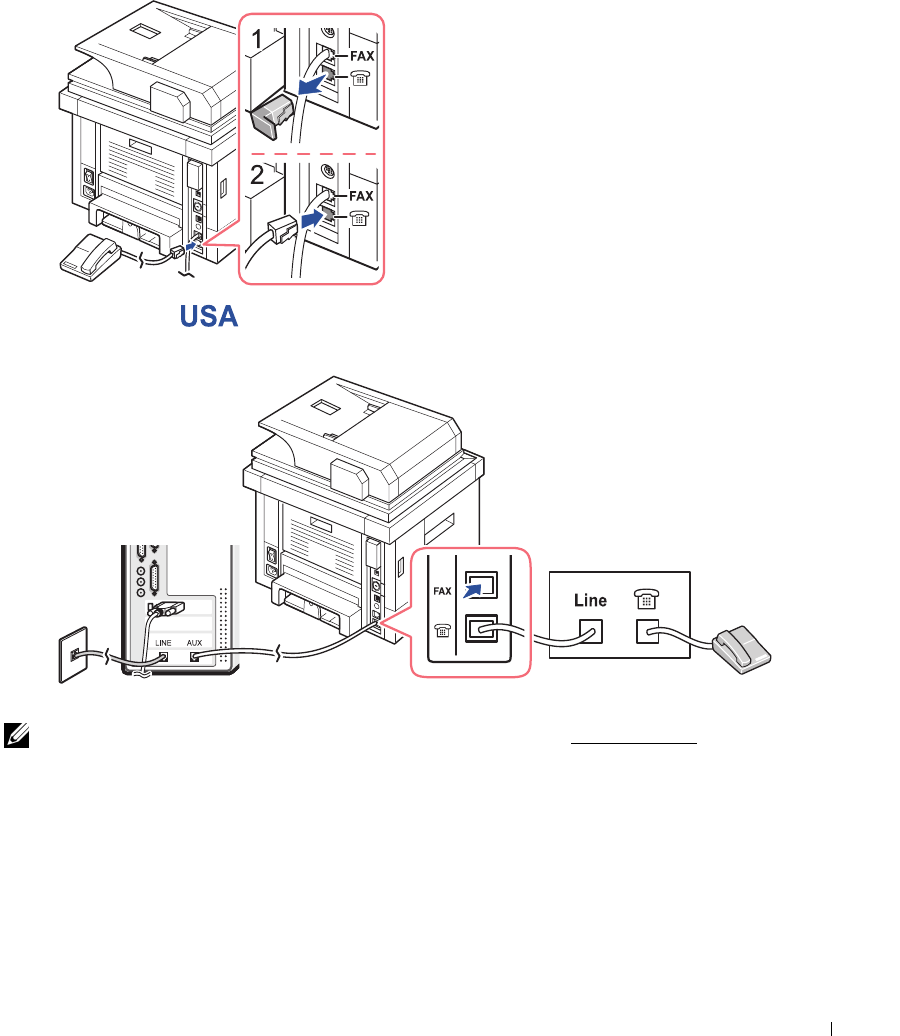 1

FAX

2

FAX

USA

FAX

LINE AUX

Line