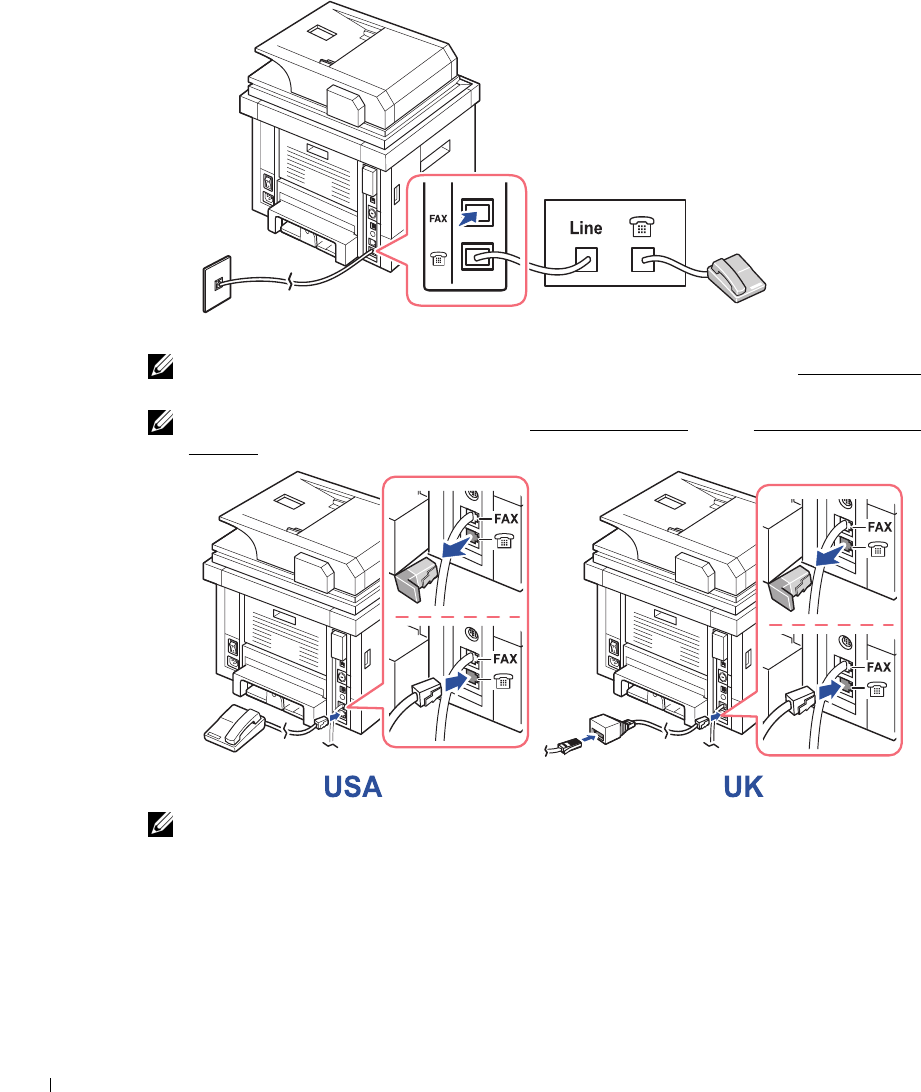 FAX

Line

FAX

FAX

FAX

FAX

USA

UK