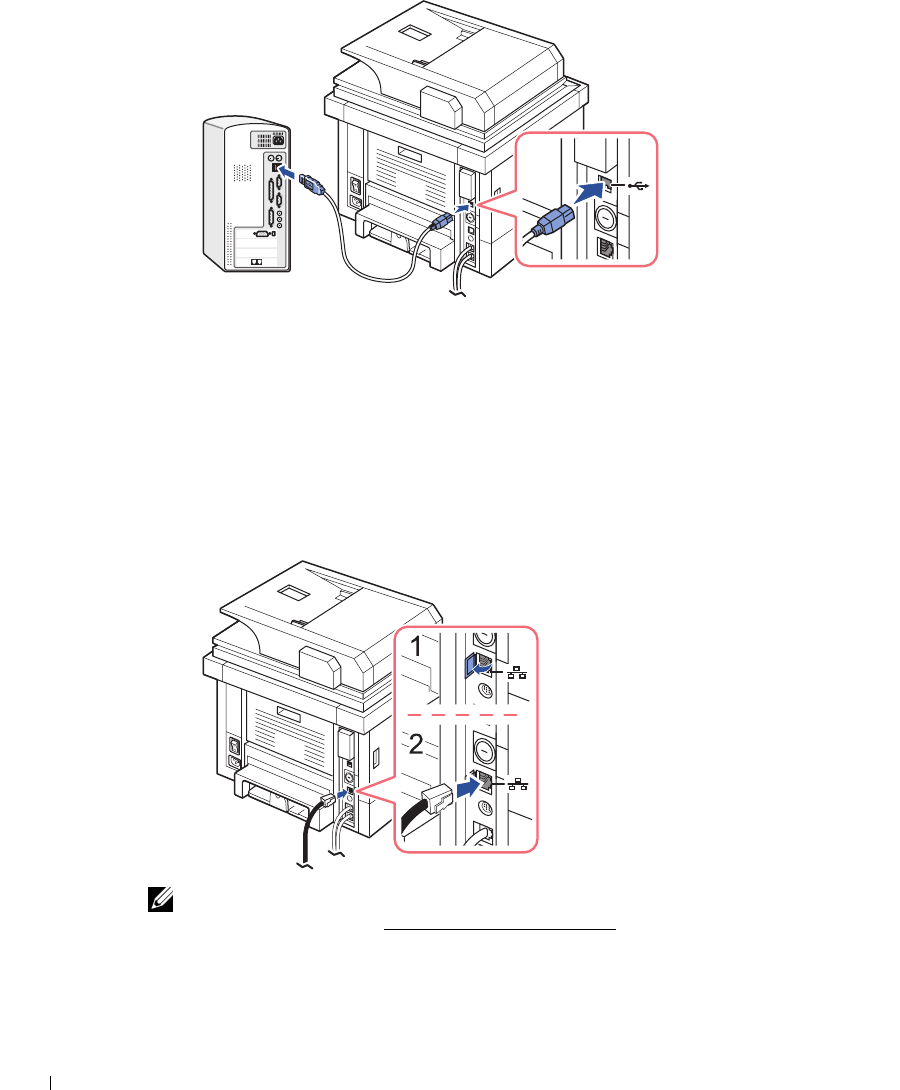 1

2