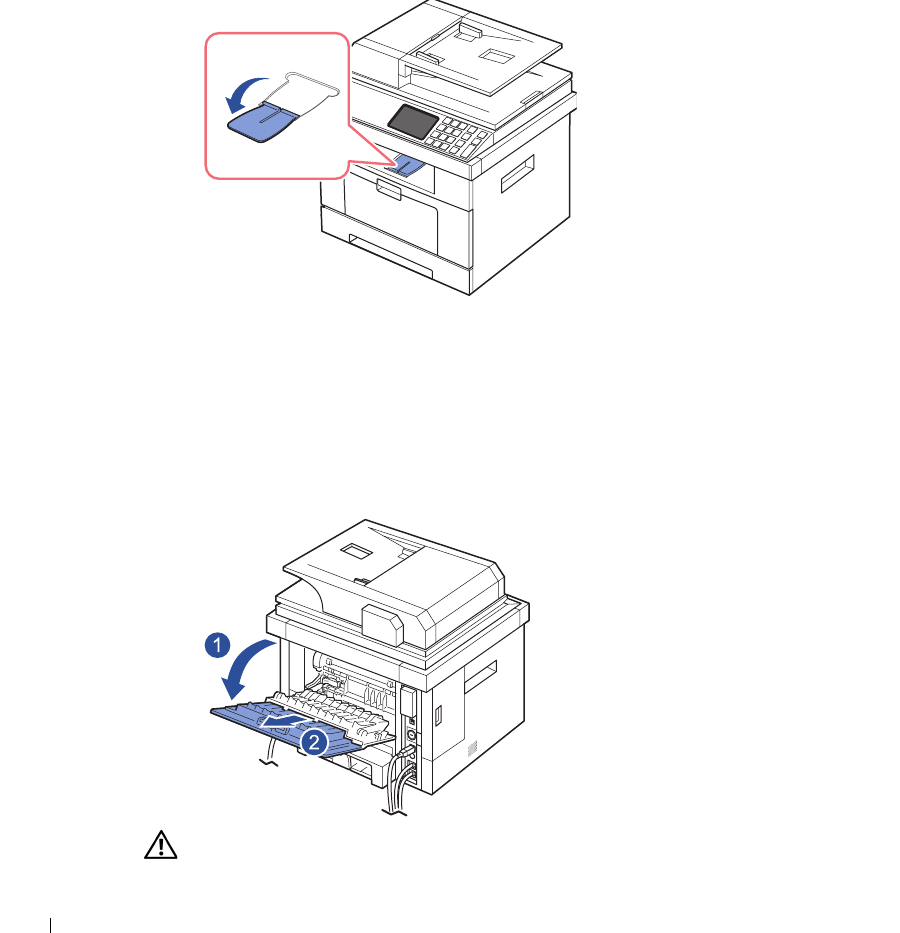 1

2