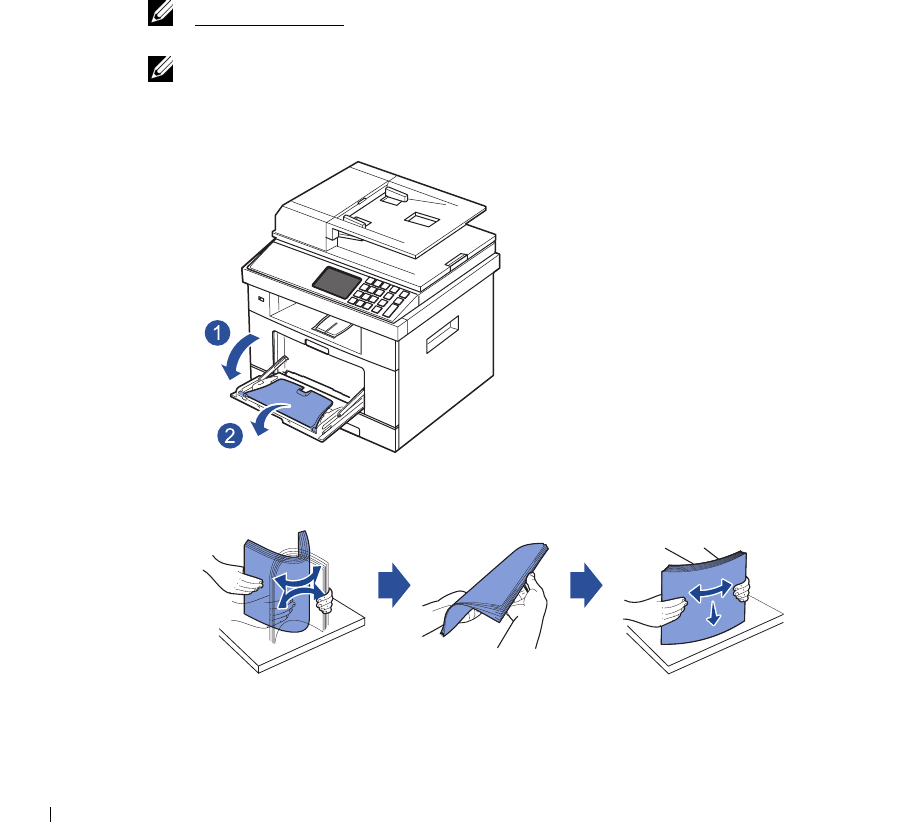 1

2