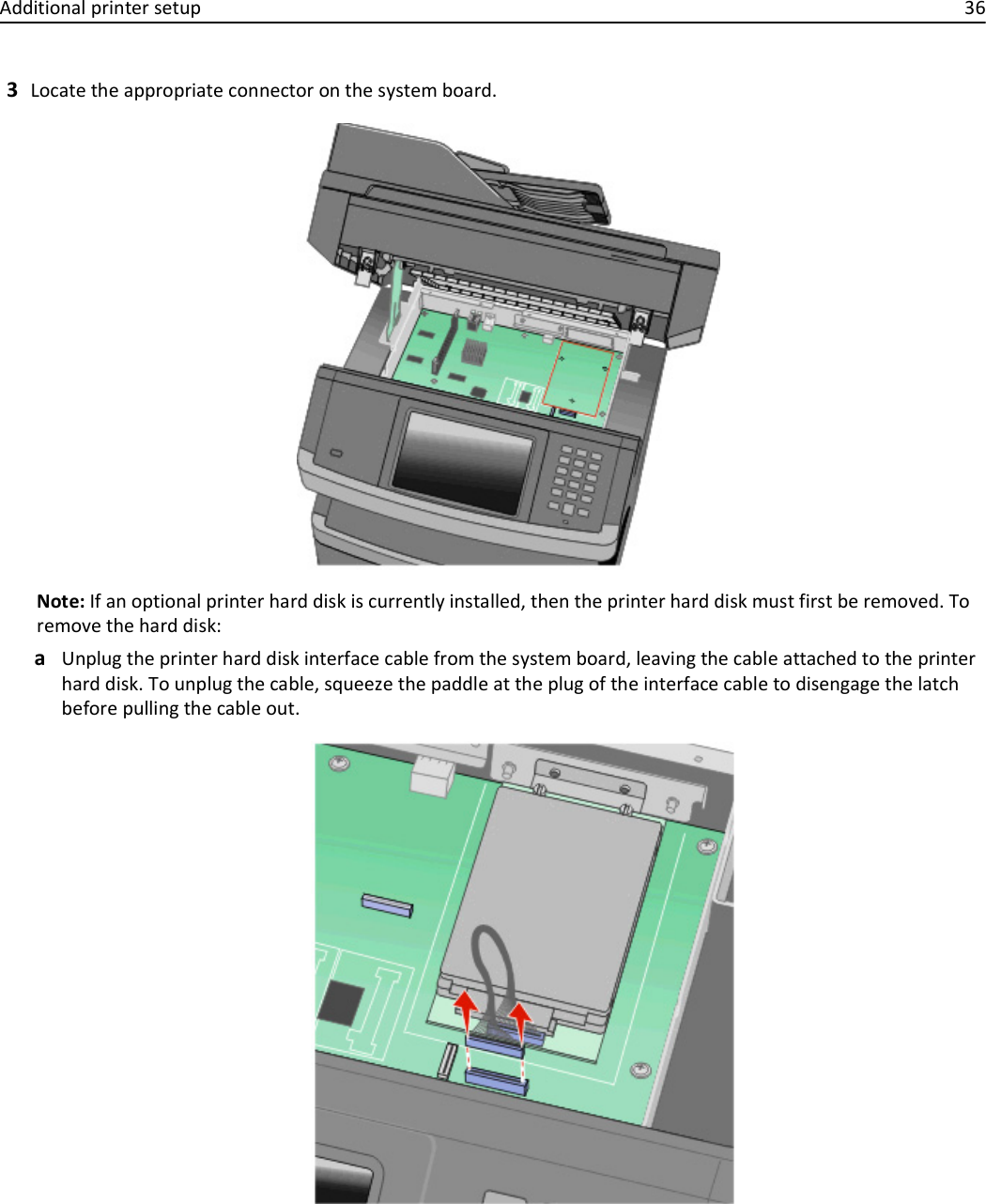 Additional printer setup 36

3 Locate the appropriate connector on the system board.

Note: If an optional printer hard disk is currently installed, then the printer hard disk must first be removed. To remove the hard disk:

a Unplug the printer hard disk interface cable from the system board, leaving the cable attached to the printer hard disk. To unplug the cable, squeeze the paddle at the plug of the interface cable to disengage the latch before pulling the cable out.