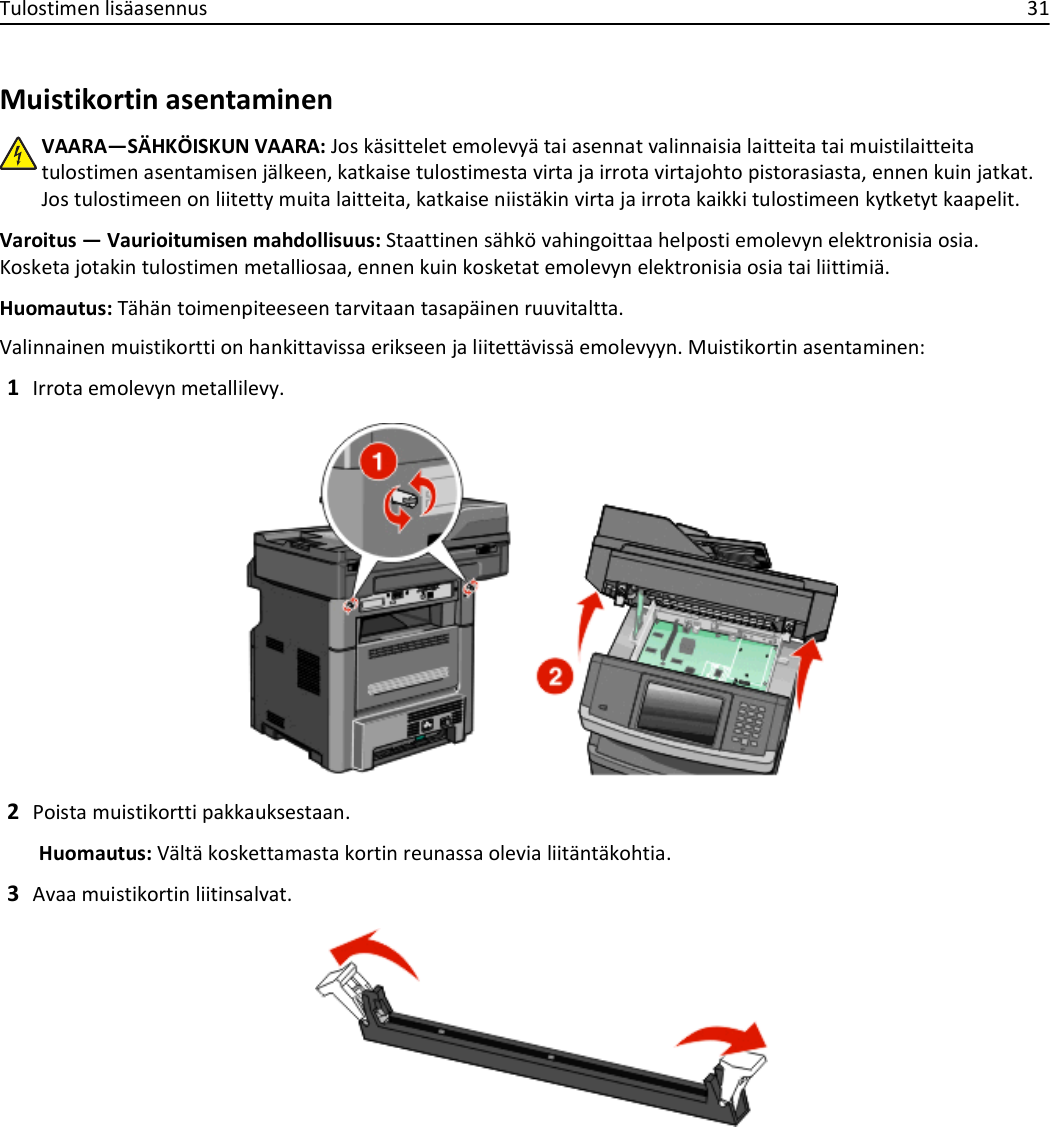 Tulostimen lisäasennus 31

Muistikortin asentaminen

VAARA—SÄHKÖISKUN VAARA: Jos käsittelet emolevyä tai asennat valinnaisia laitteita tai muistilaitteita tulostimen asentamisen jälkeen, katkaise tulostimesta virta ja irrota virtajohto pistorasiasta, ennen kuin jatkat. Jos tulostimeen on liitetty muita laitteita, katkaise niistäkin virta ja irrota kaikki tulostimeen kytketyt kaapelit.

Varoitus — Vaurioitumisen mahdollisuus: Staattinen sähkö vahingoittaa helposti emolevyn elektronisia osia. Kosketa jotakin tulostimen metalliosaa, ennen kuin kosketat emolevyn elektronisia osia tai liittimiä.

Huomautus: Tähän toimenpiteeseen tarvitaan tasapäinen ruuvitaltta.

Valinnainen muistikortti on hankittavissa erikseen ja liitettävissä emolevyyn. Muistikortin asentaminen:

1 Irrota emolevyn metallilevy.

1

2

2 Poista muistikortti pakkauksestaan.

Huomautus: Vältä koskettamasta kortin reunassa olevia liitäntäkohtia.

3 Avaa muistikortin liitinsalvat.