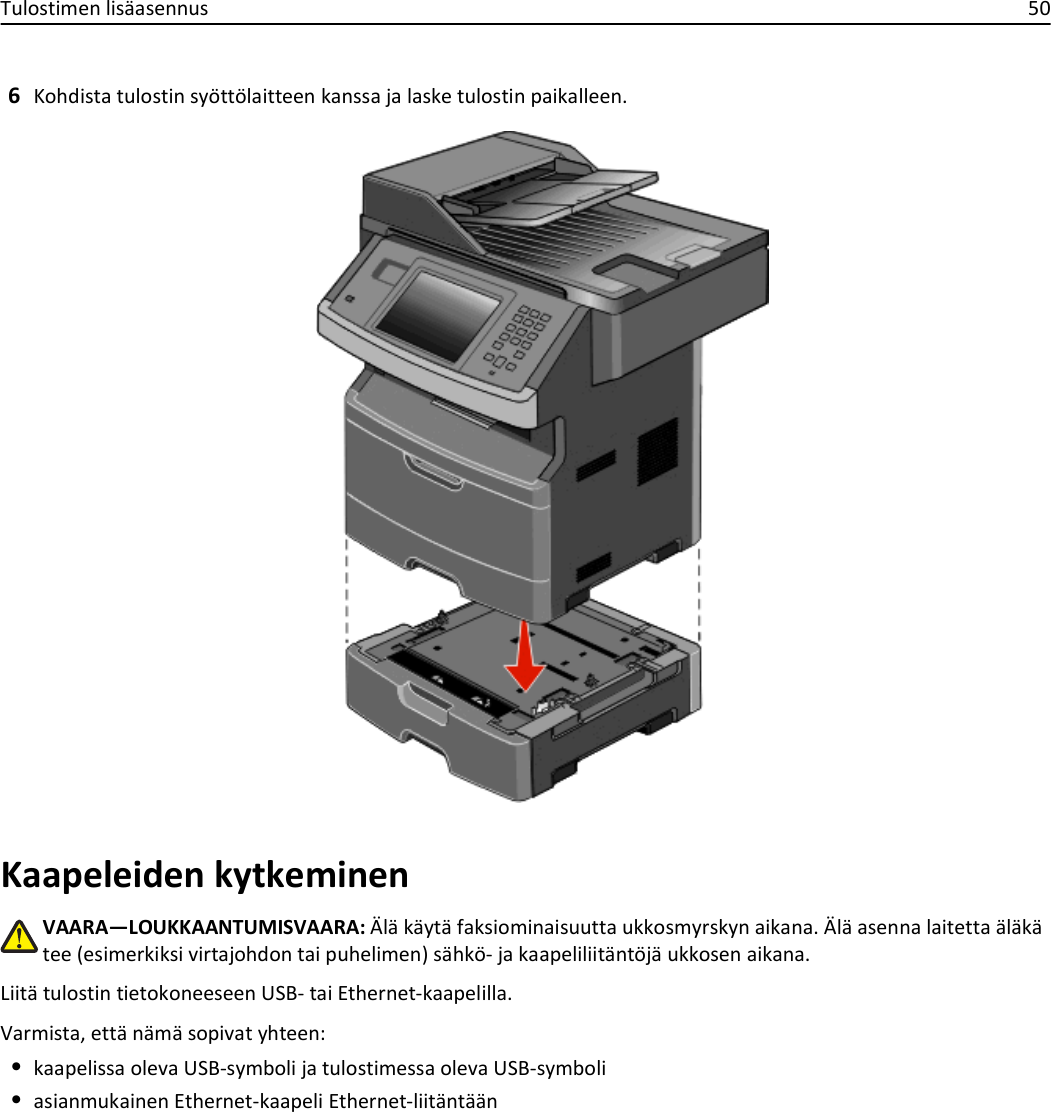 Tulostimen lisäasennus 50

6 Kohdista tulostin syöttölaitteen kanssa ja laske tulostin paikalleen.

Kaapeleiden kytkeminen

VAARA—LOUKKAANTUMISVAARA: Älä käytä faksiominaisuutta ukkosmyrskyn aikana. Älä asenna laitetta äläkä tee (esimerkiksi virtajohdon tai puhelimen) sähkö- ja kaapeliliitäntöjä ukkosen aikana.

Liitä tulostin tietokoneeseen USB- tai Ethernet-kaapelilla.

Varmista, että nämä sopivat yhteen:

• kaapelissa oleva USB-symboli ja tulostimessa oleva USB-symboli
• asianmukainen Ethernet-kaapeli Ethernet-liitäntään