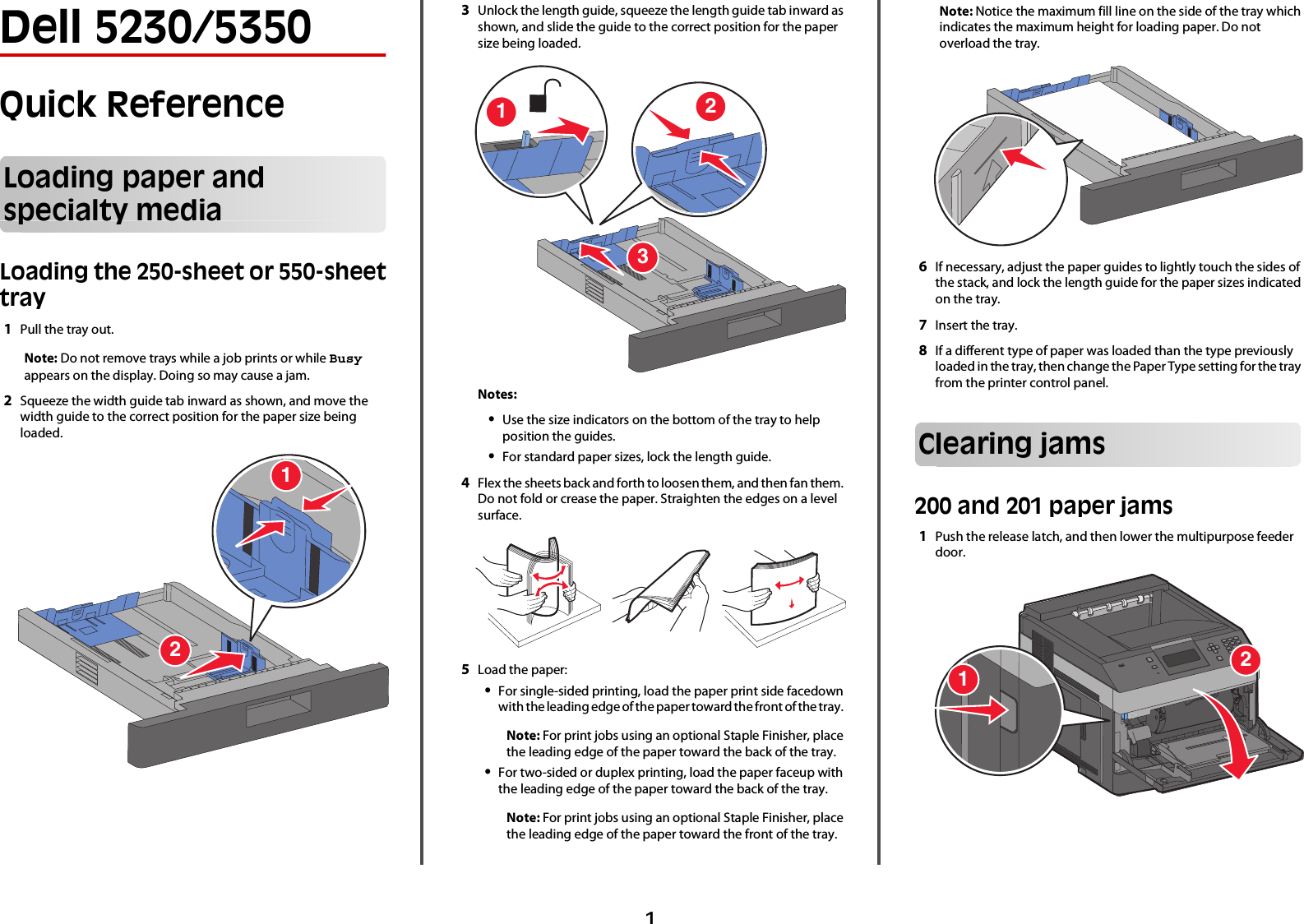 Dell 5230/5350

Quick Reference

Loading paper and specialty media

Loading the 250-sheet or 550-sheet tray

1 Pull the tray out.

Note: Do not remove trays while a job prints or while Busy appears on the display. Doing so may cause a jam.

2 Squeeze the width guide tab inward as shown, and move the width guide to the correct position for the paper size being loaded.

1

2

3 Unlock the length guide, squeeze the length guide tab inward as shown, and slide the guide to the correct position for the paper size being loaded.

1

2

3

Notes:

• Use the size indicators on the bottom of the tray to help position the guides.

• For standard paper sizes, lock the length guide.

4 Flex the sheets back and forth to loosen them, and then fan them. Do not fold or crease the paper. Straighten the edges on a level surface.

5 Load the paper:

• For single-sided printing, load the paper print side facedown with the leading edge of the paper toward the front of the tray.

Note: For print jobs using an optional Staple Finisher, place the leading edge of the paper toward the back of the tray.

• For two-sided or duplex printing, load the paper faceup with the leading edge of the paper toward the back of the tray.

Note: For print jobs using an optional Staple Finisher, place the leading edge of the paper toward the front of the tray.

Note: Notice the maximum fill line on the side of the tray which indicates the maximum height for loading paper. Do not overload the tray.

6 If necessary, adjust the paper guides to lightly touch the sides of the stack, and lock the length guide for the paper sizes indicated on the tray.

7 Insert the tray.

8 If a different type of paper was loaded than the type previously loaded in the tray, then change the Paper Type setting for the tray from the printer control panel.

Clearing jams

200 and 201 paper jams

1 Push the release latch, and then lower the multipurpose feeder door.

1

2

1