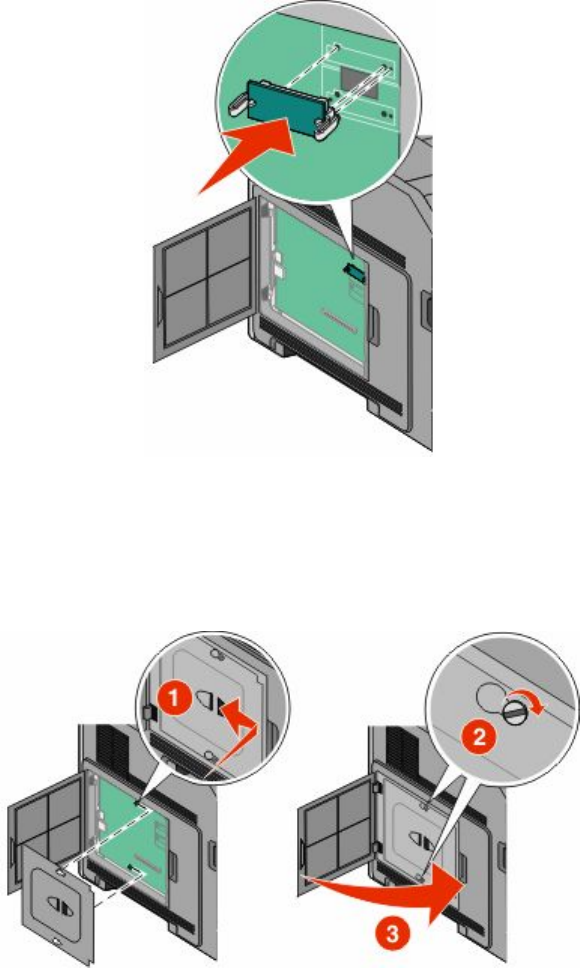 1

2

3