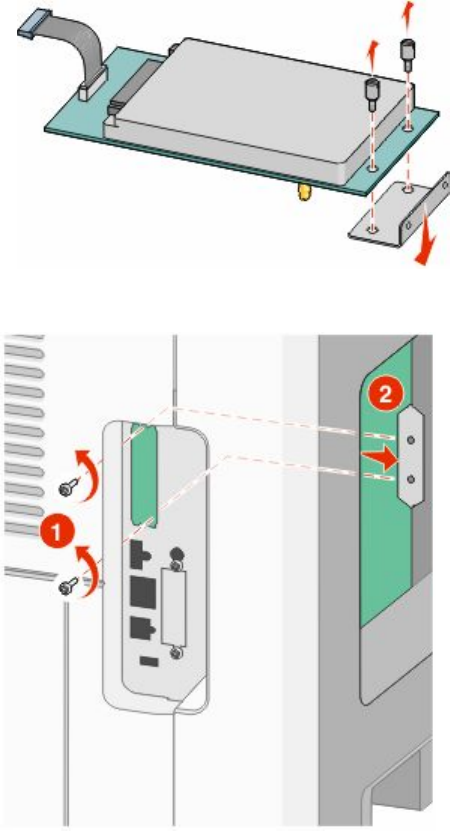 2

1