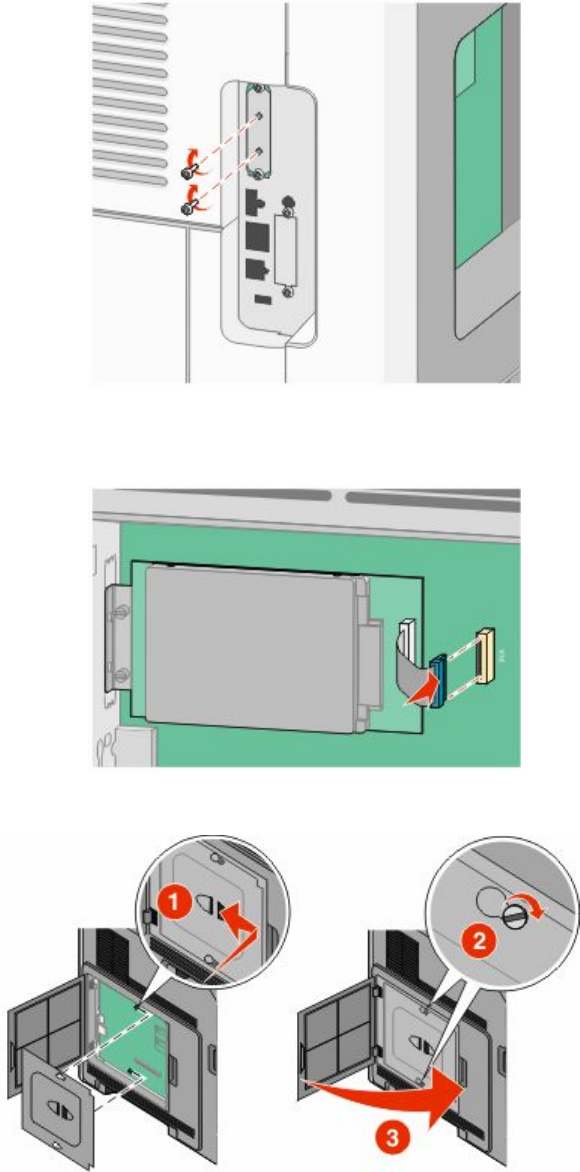 1

2

3