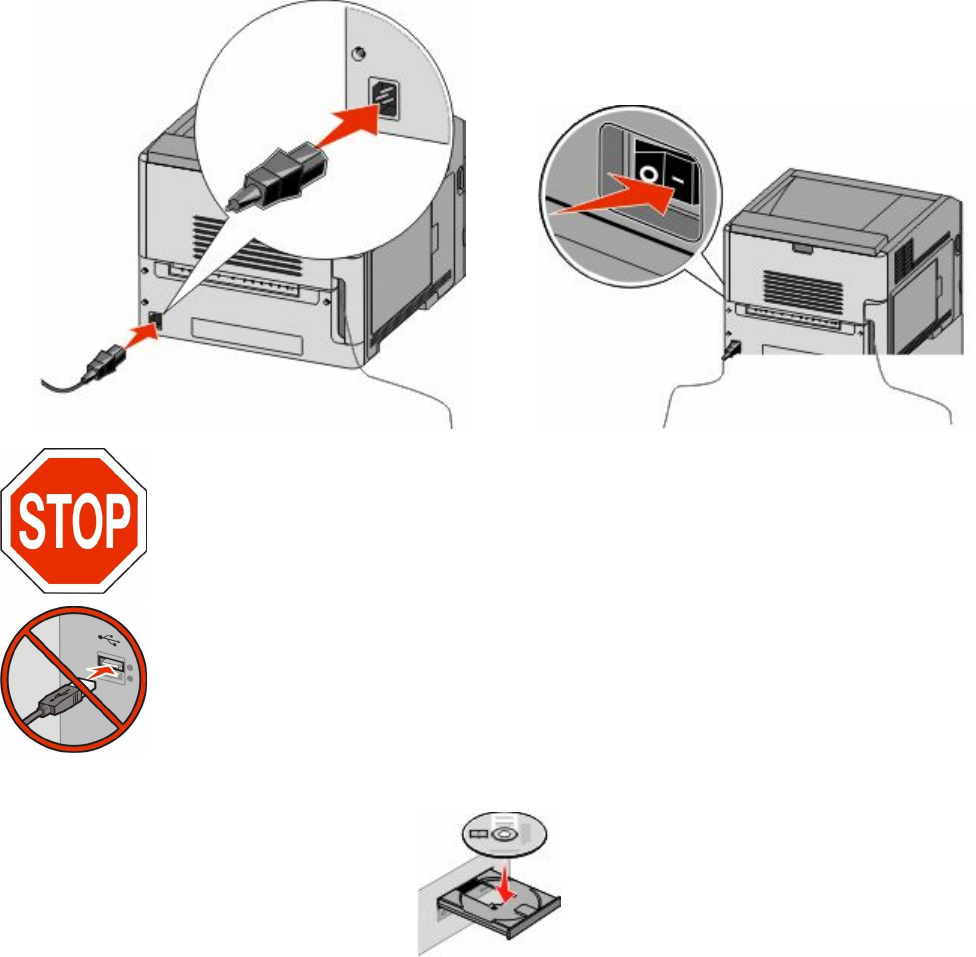 STOP