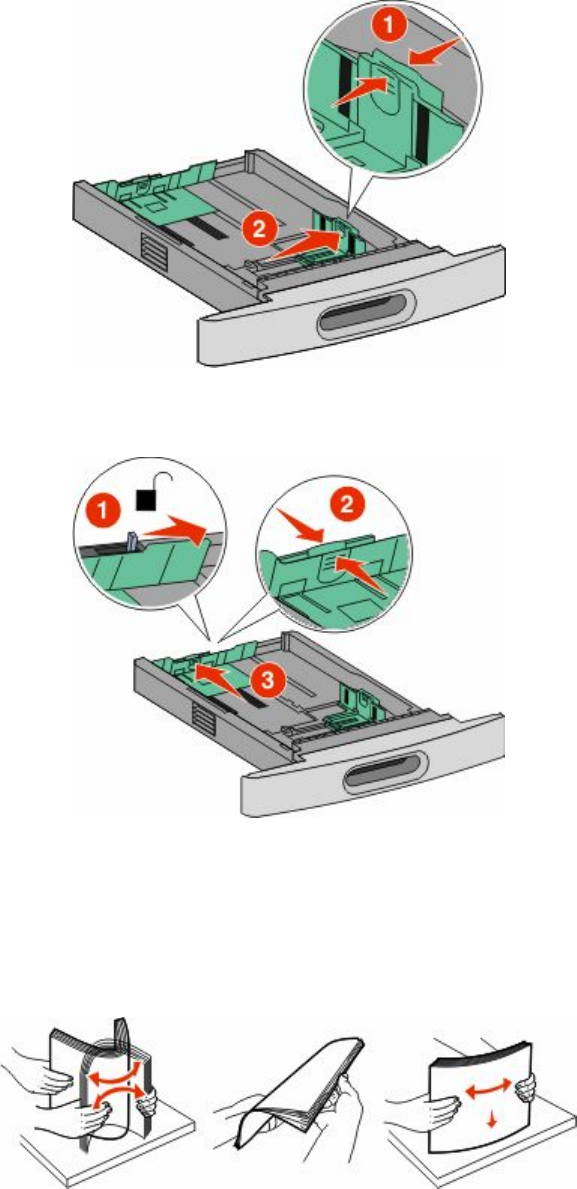 1

2

1

2

3