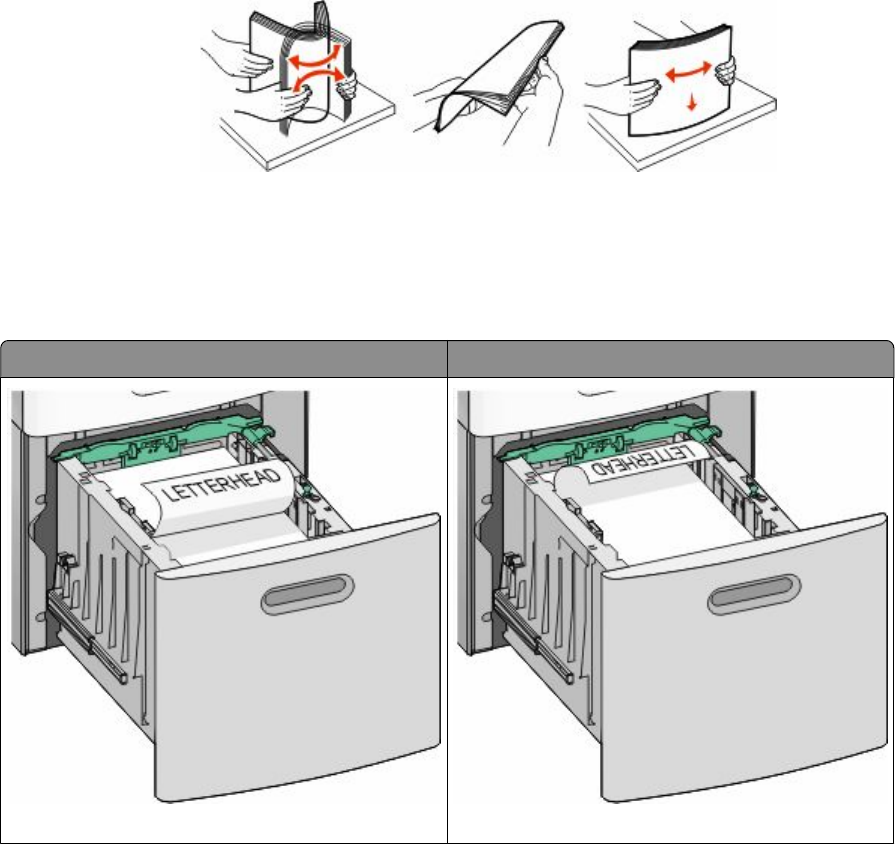 LETTERHEAD

LETTERHEAD