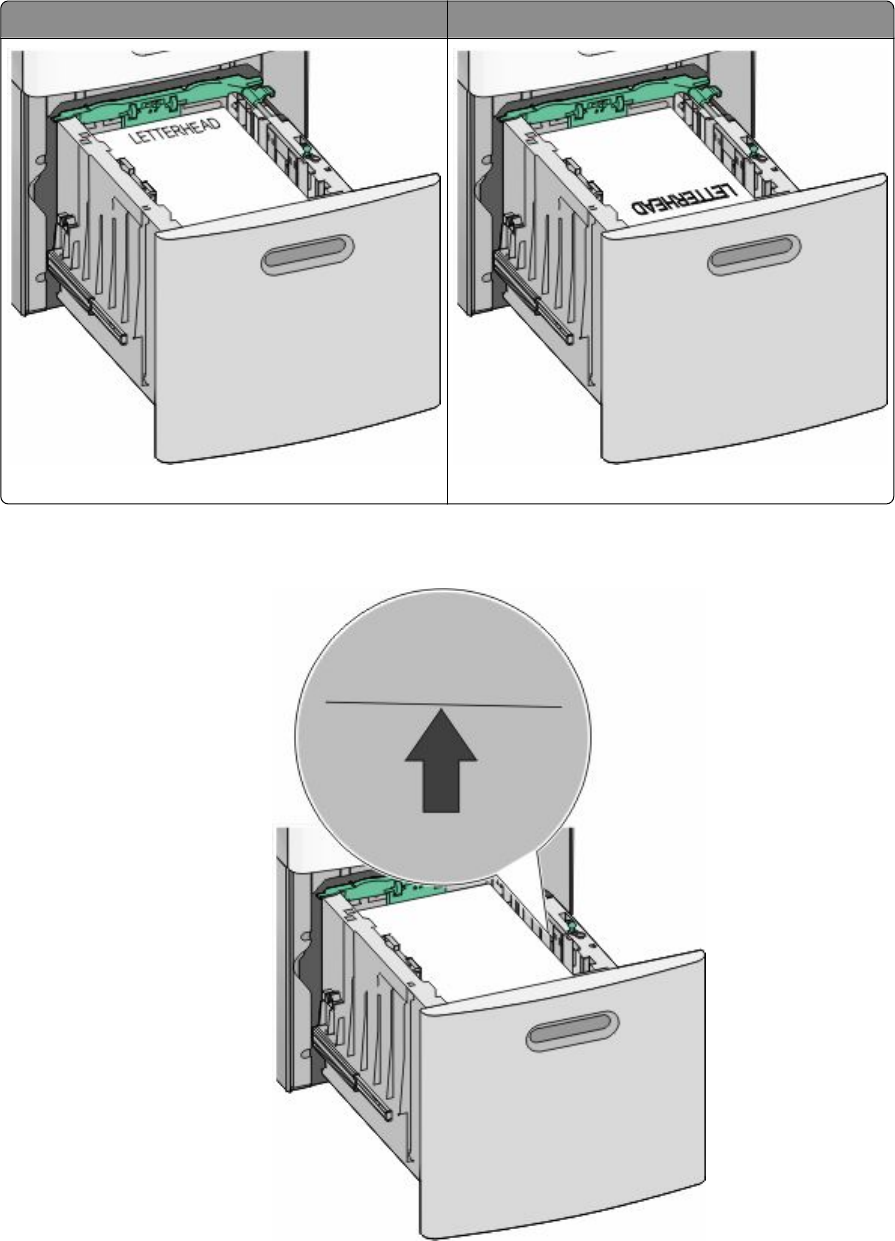 LETTERHEAD

LETTERHEAD