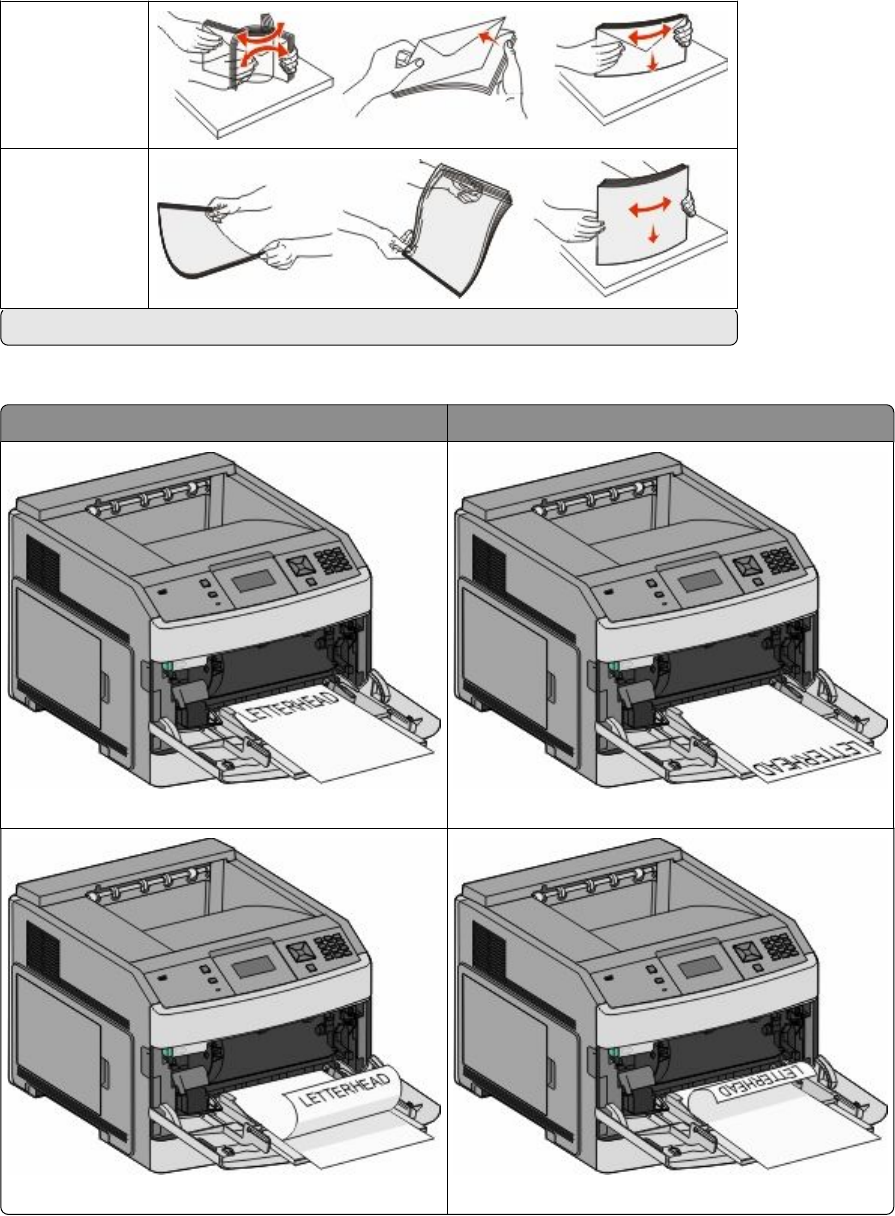 LETTERHEAD

LETTERHEAD

LETTERHEAD

LETTERHEAD