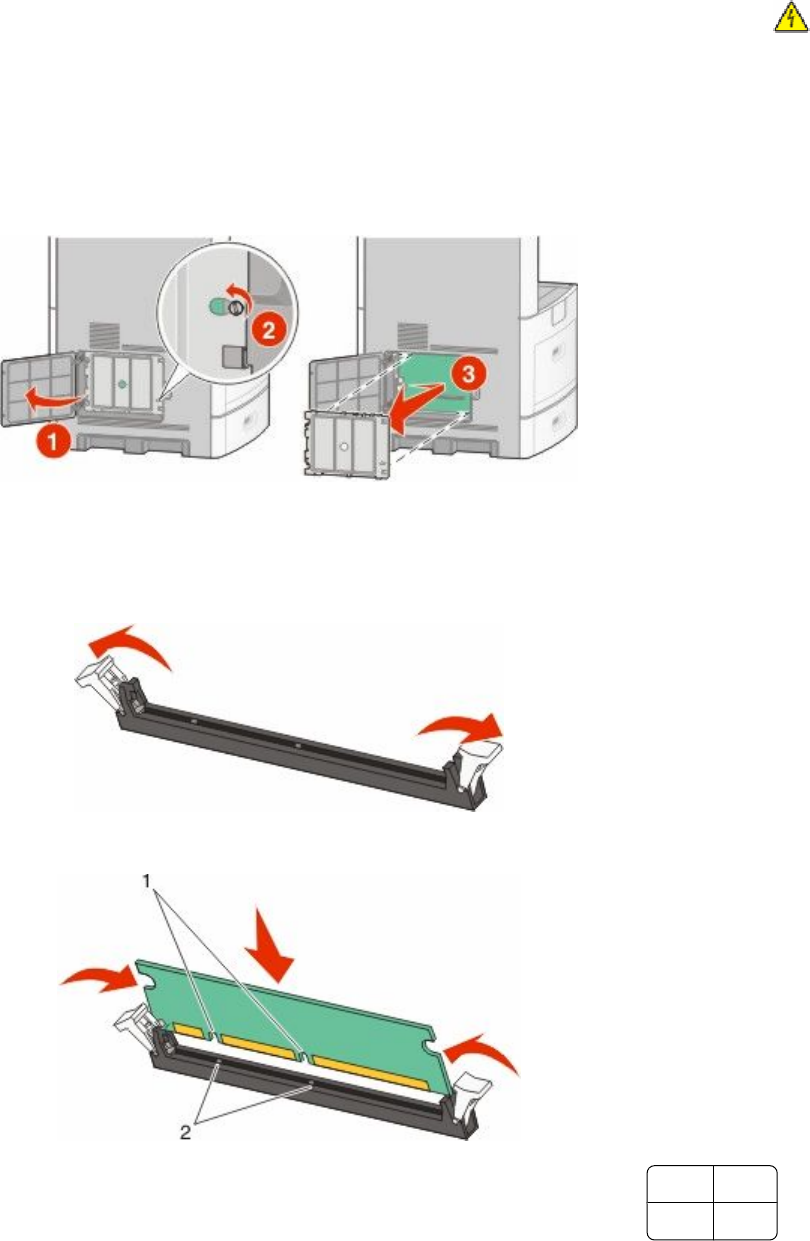 1

2

3

1

2