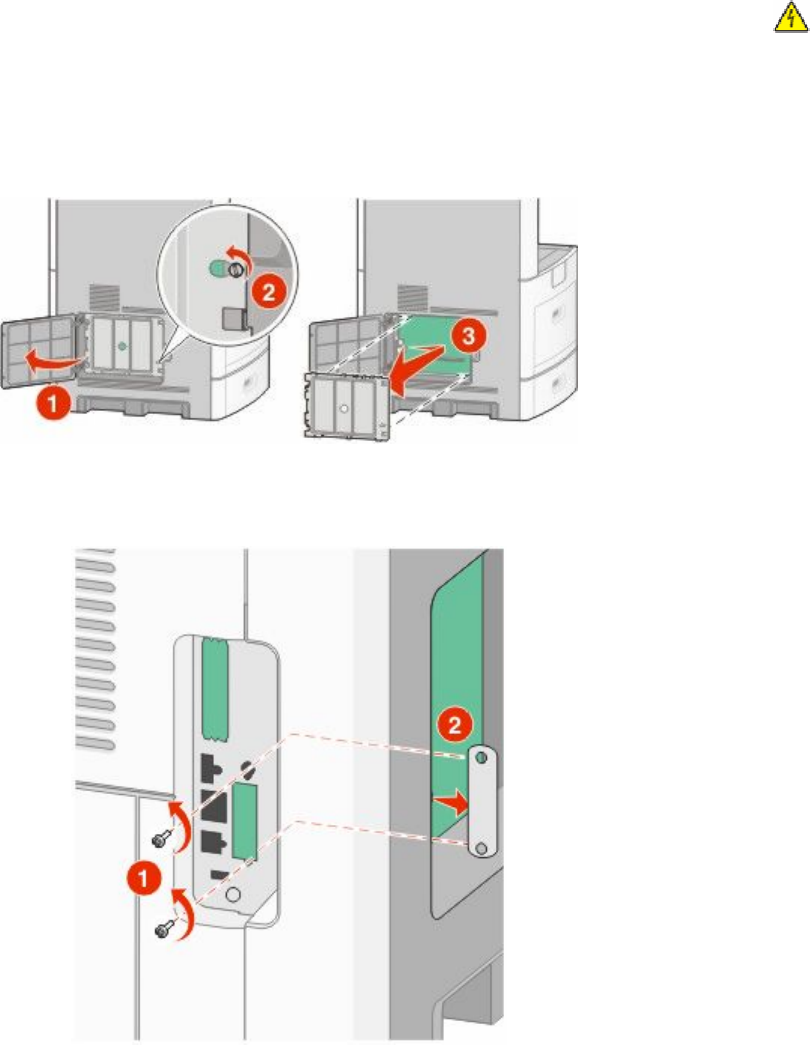 2

3

1

2

1