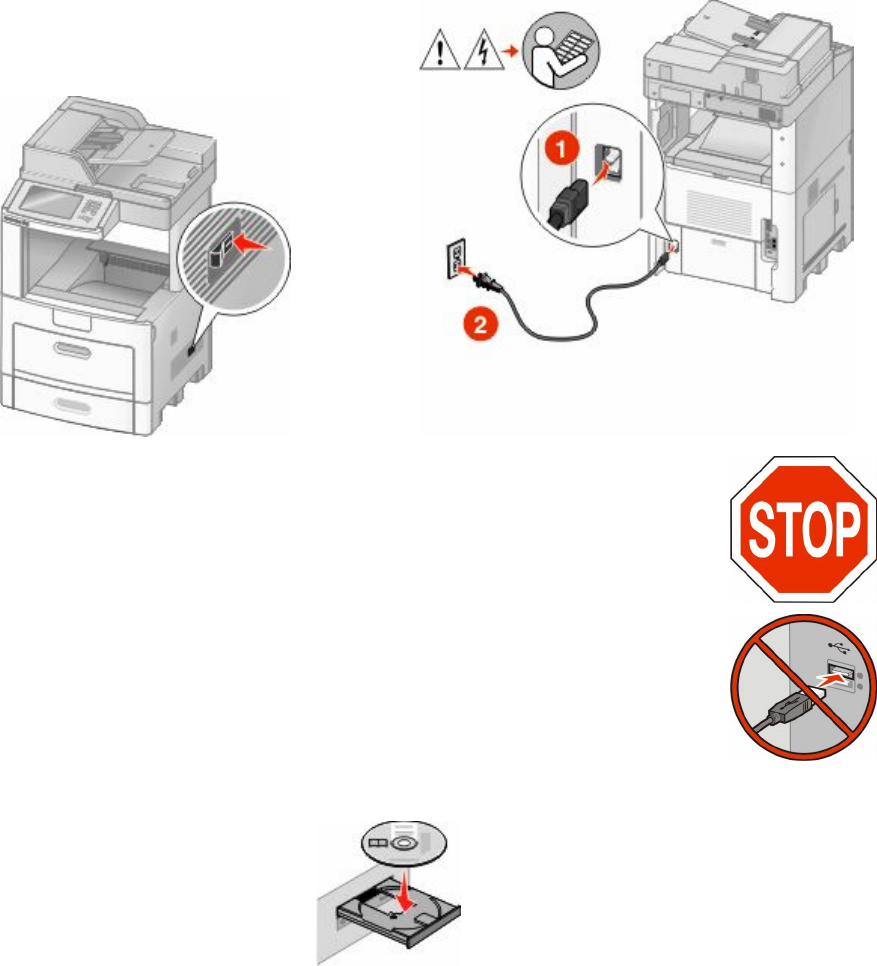 1
2
STOP