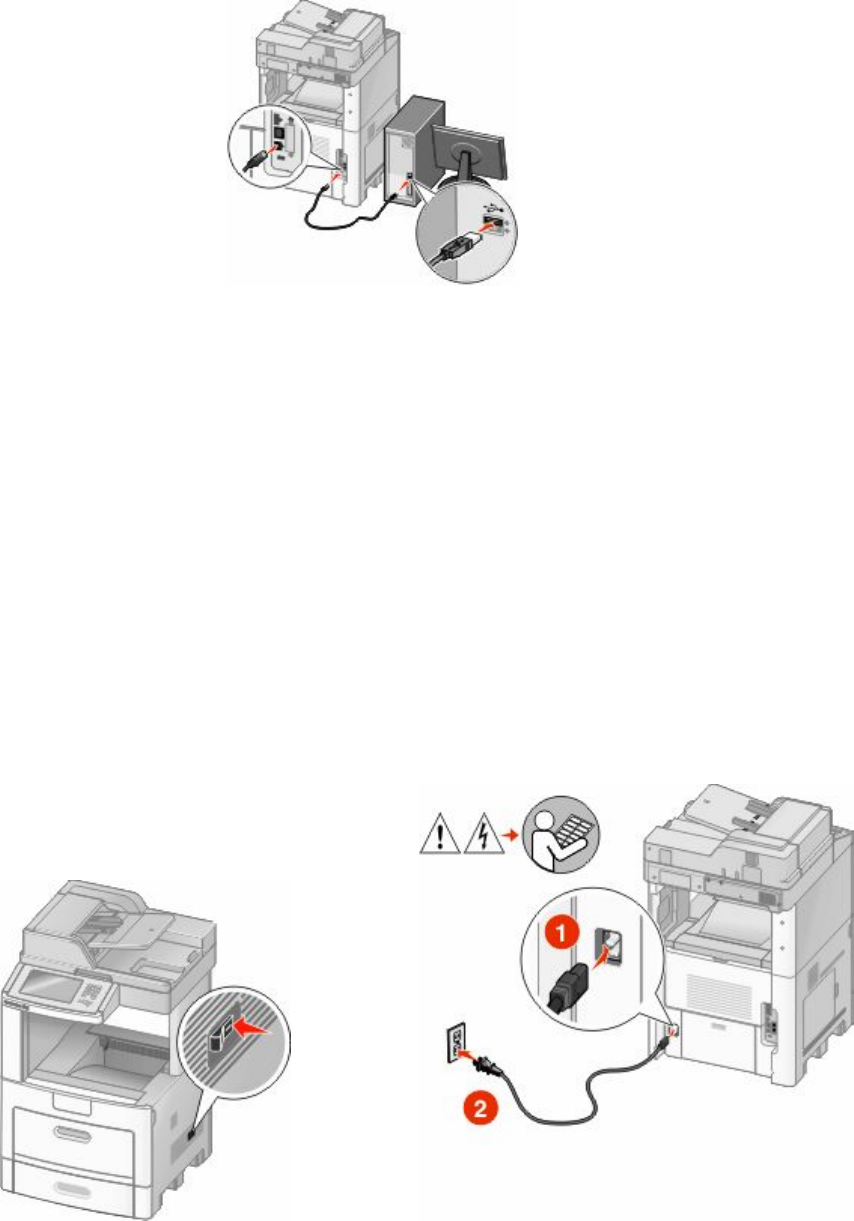 1

2