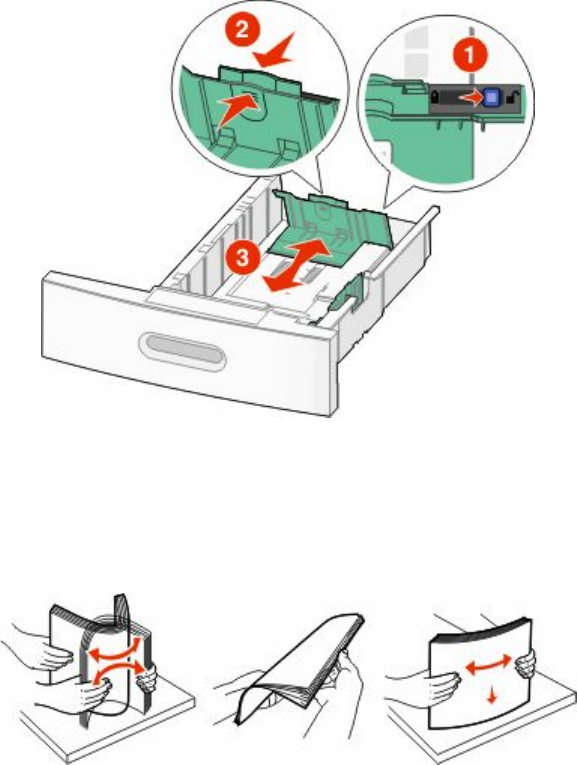 2
1
3