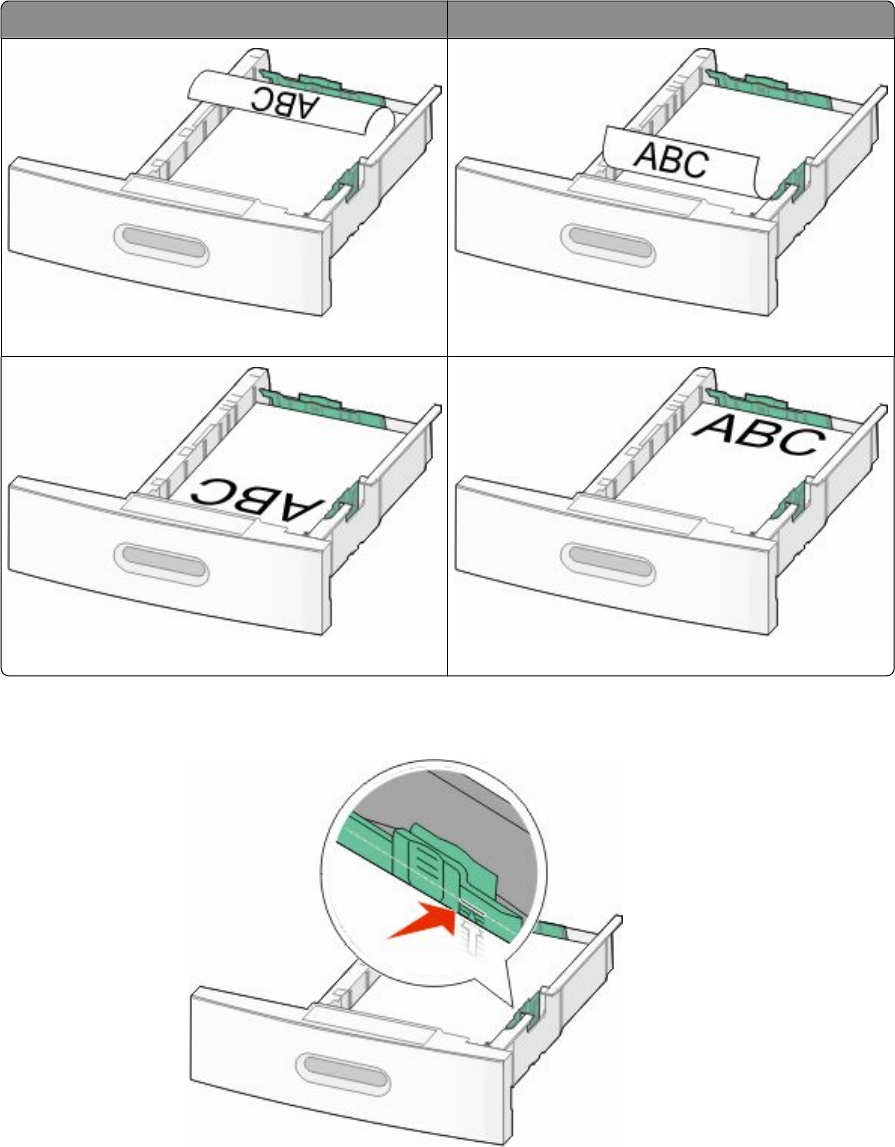 ABC

ABC

ABC

ABC