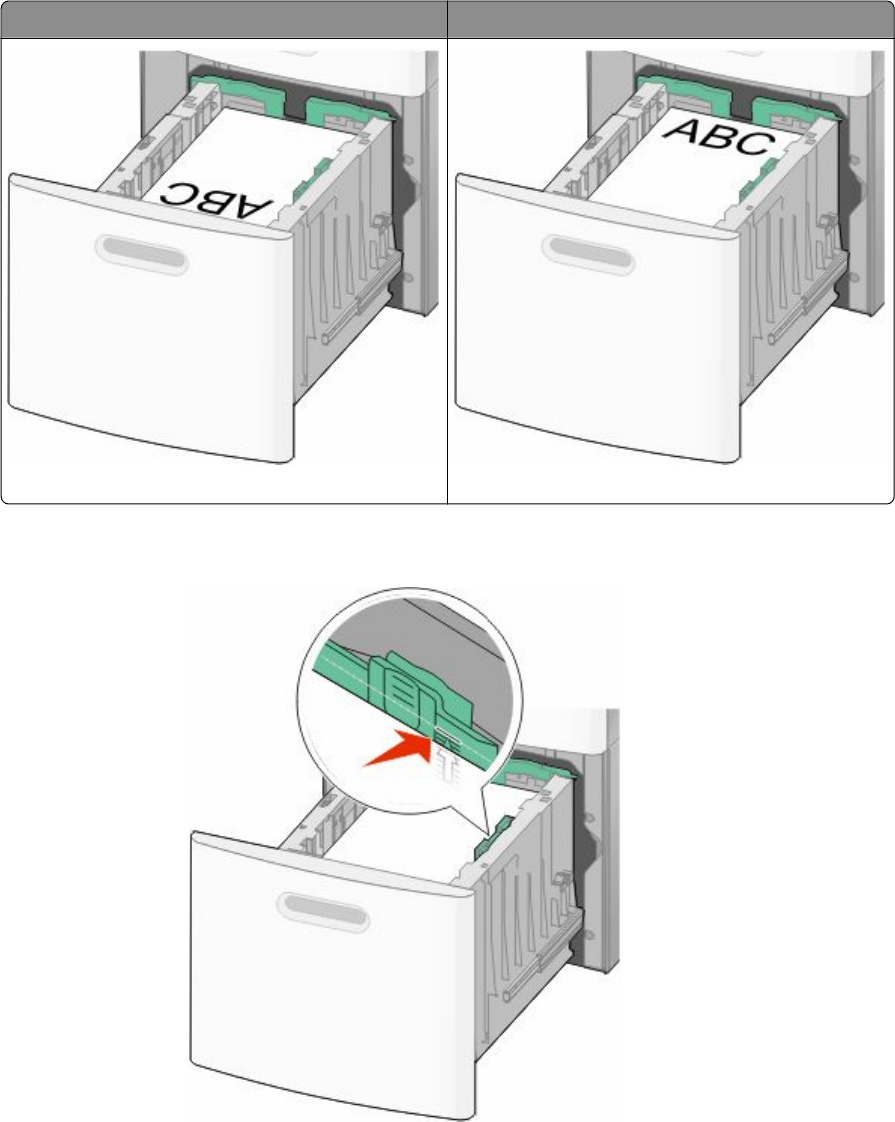 ABC

ABC