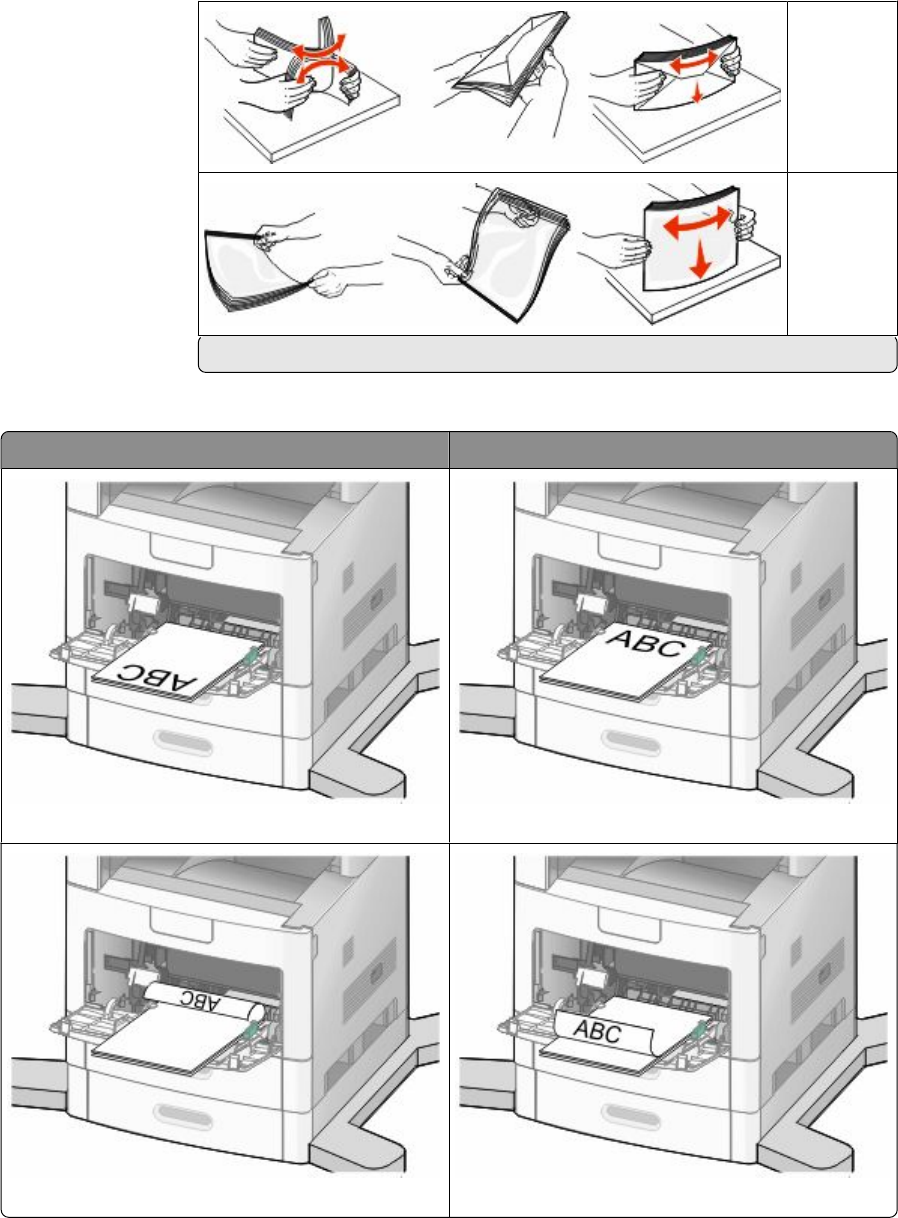 ABC

ABC

ABC

ABC