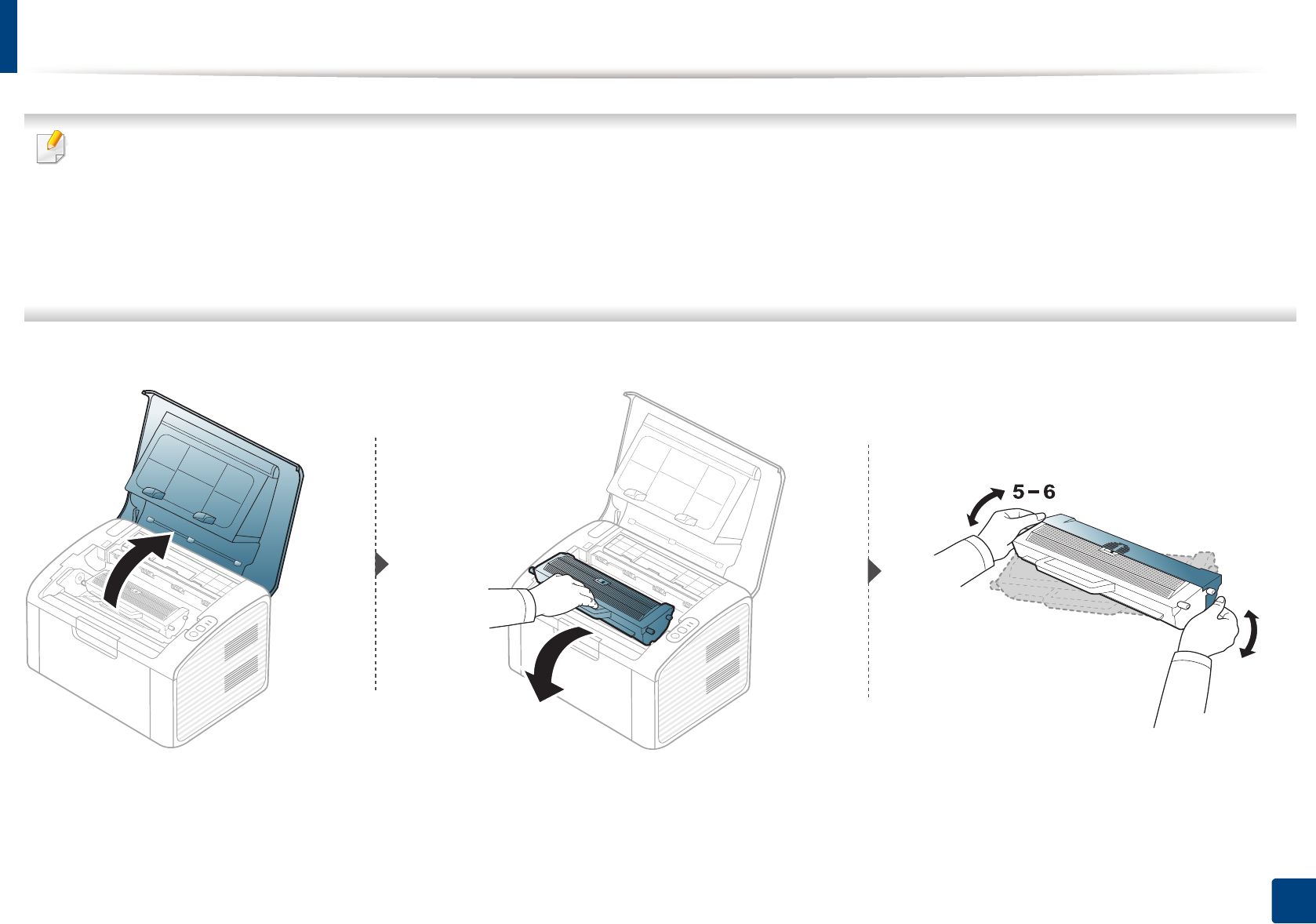 5 – 6