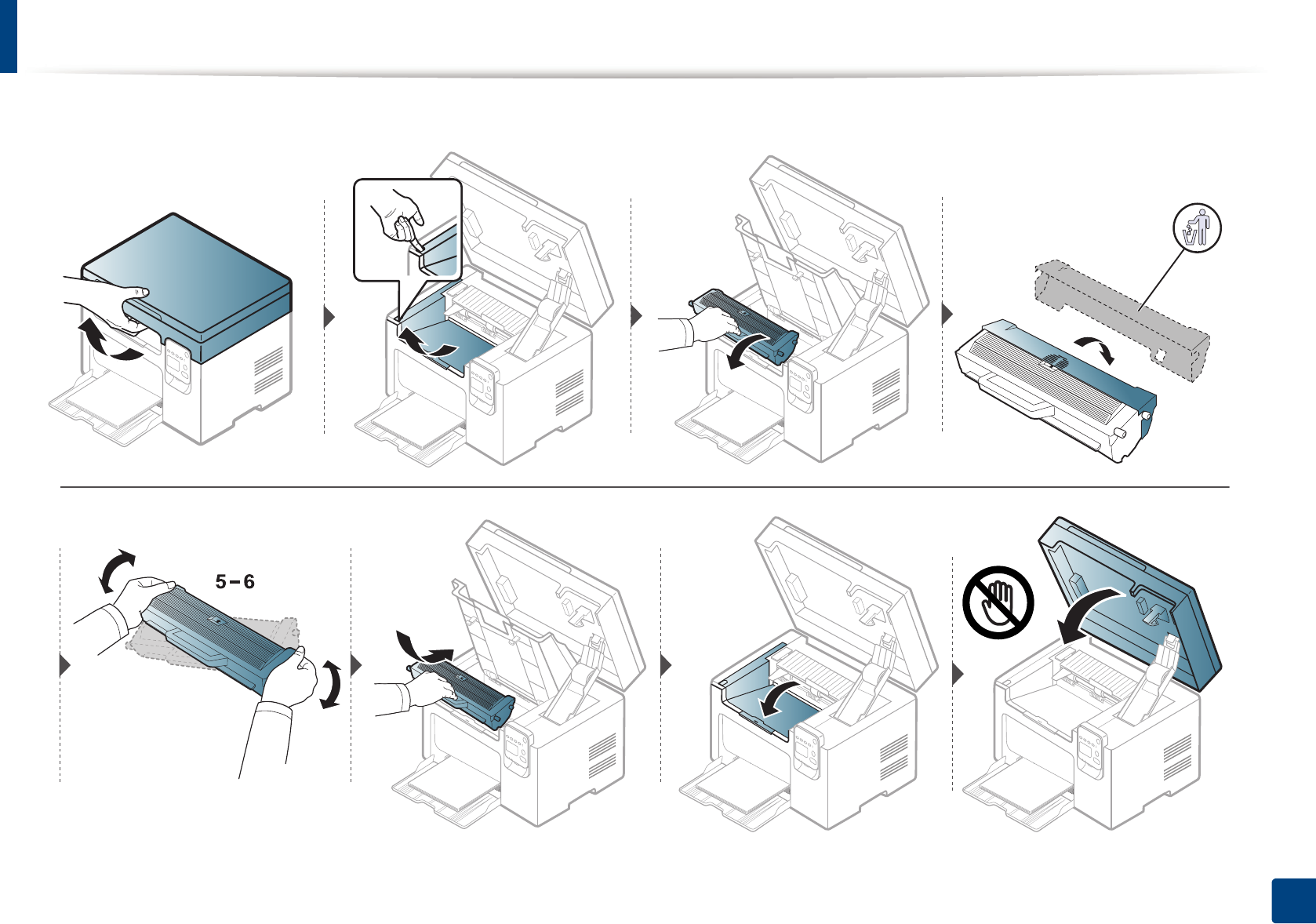 5 – 6