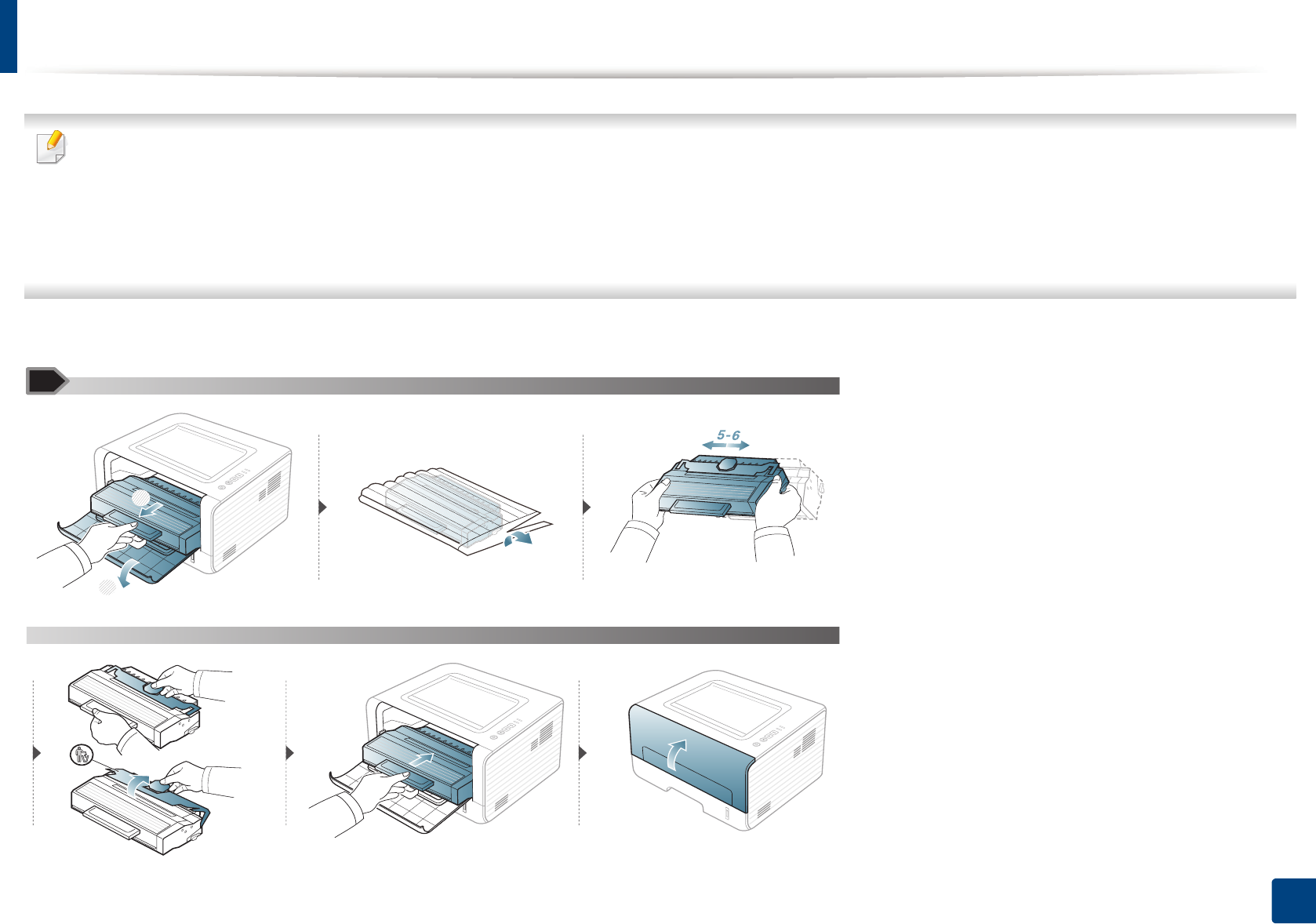 5-6