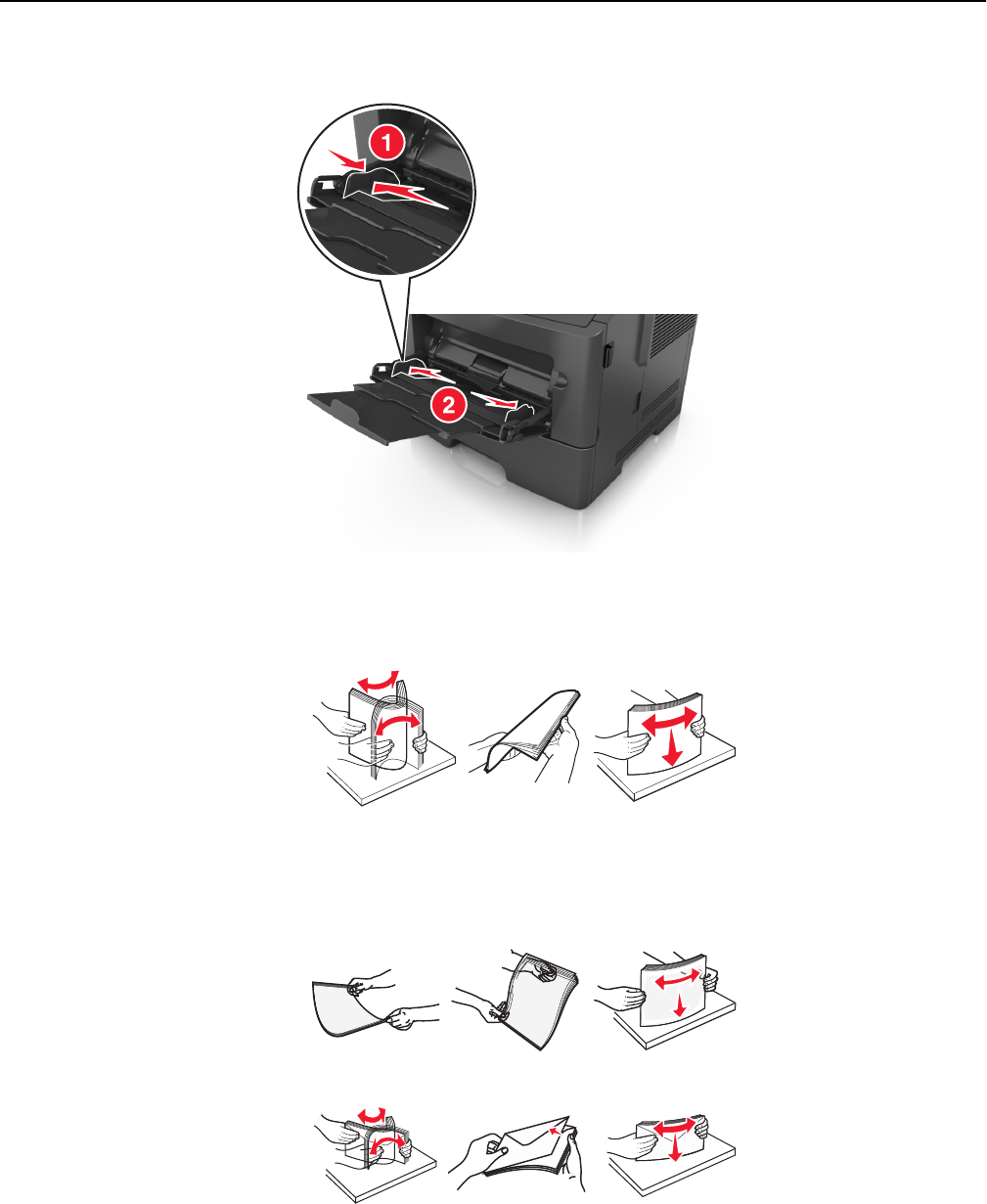 1

2