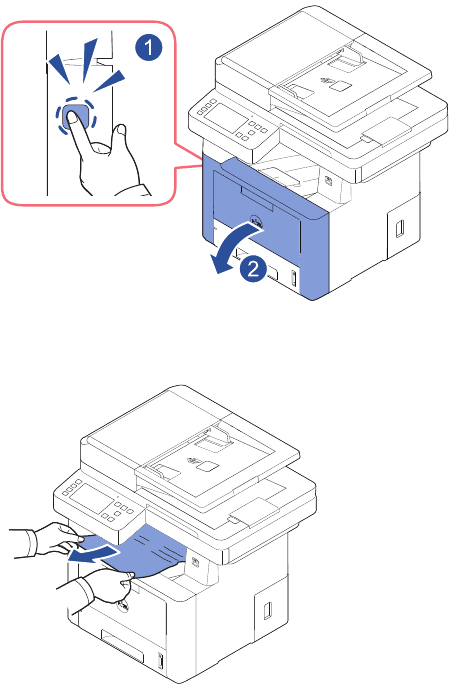 1

2