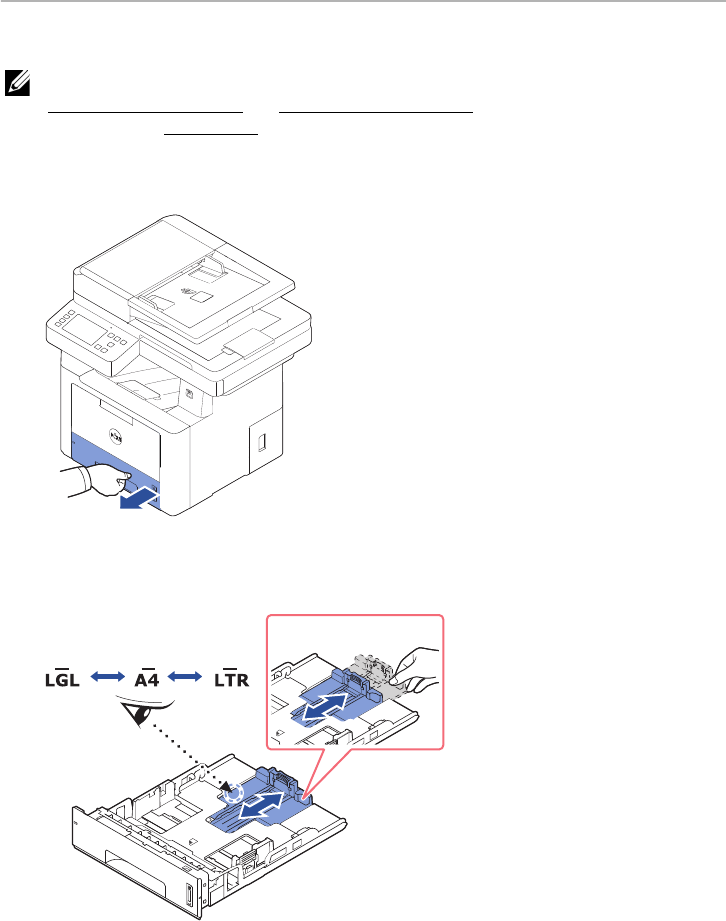 LGL A4 LTR