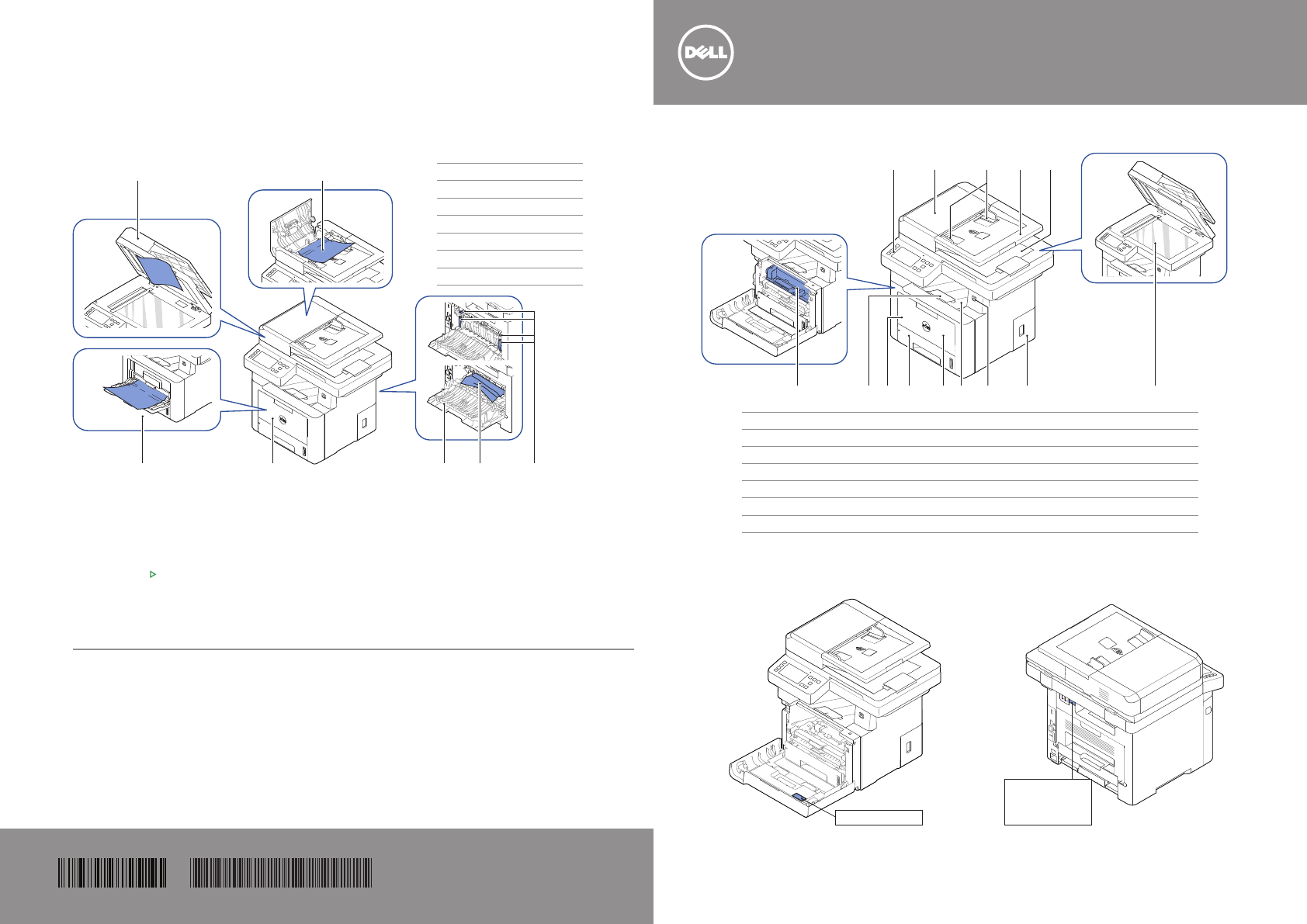 DELL