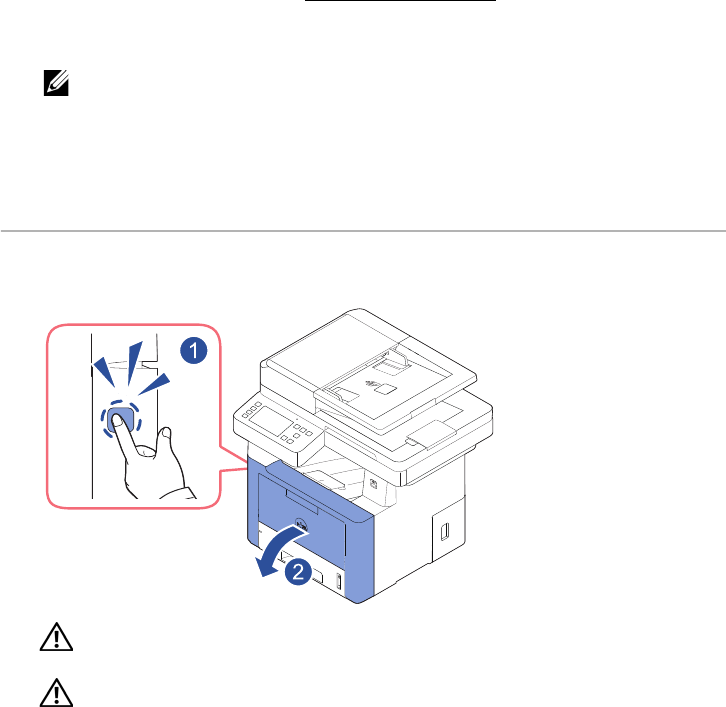 1

2