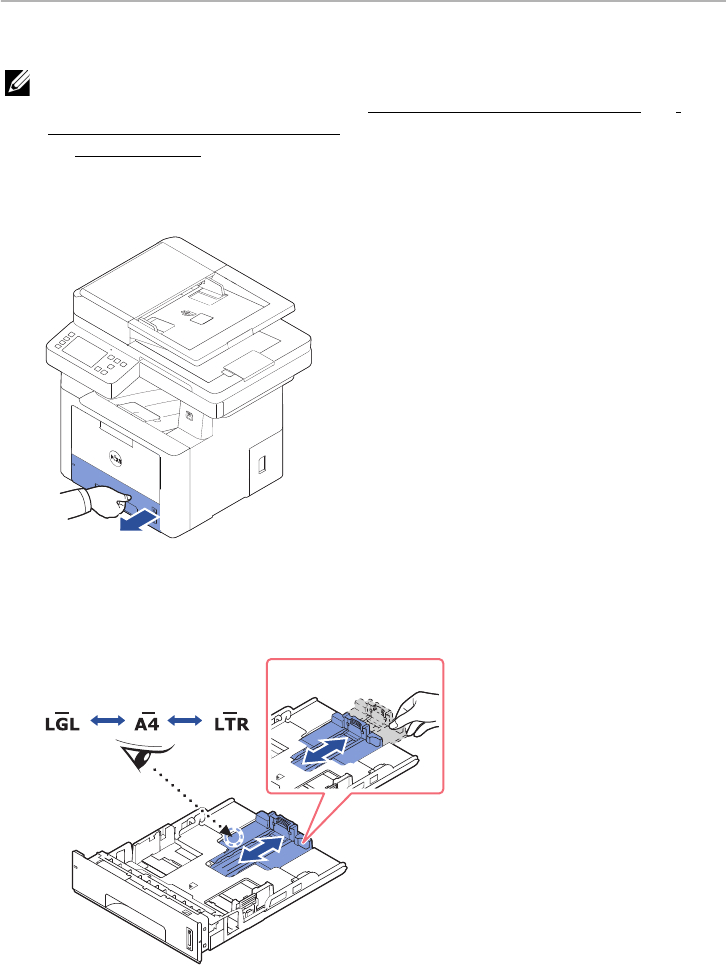 LGL A4 LTR