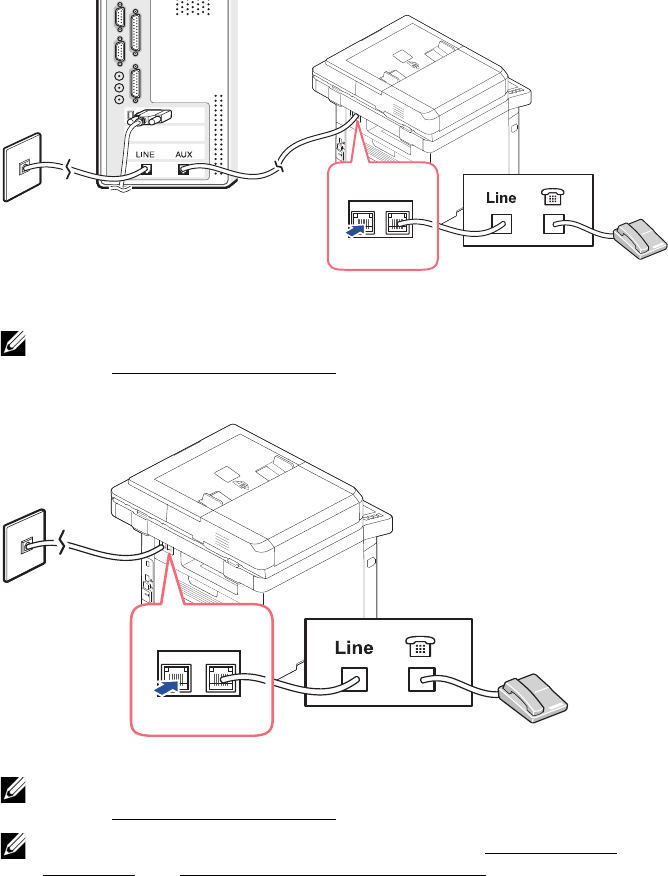 LINE AUX

Line

Line