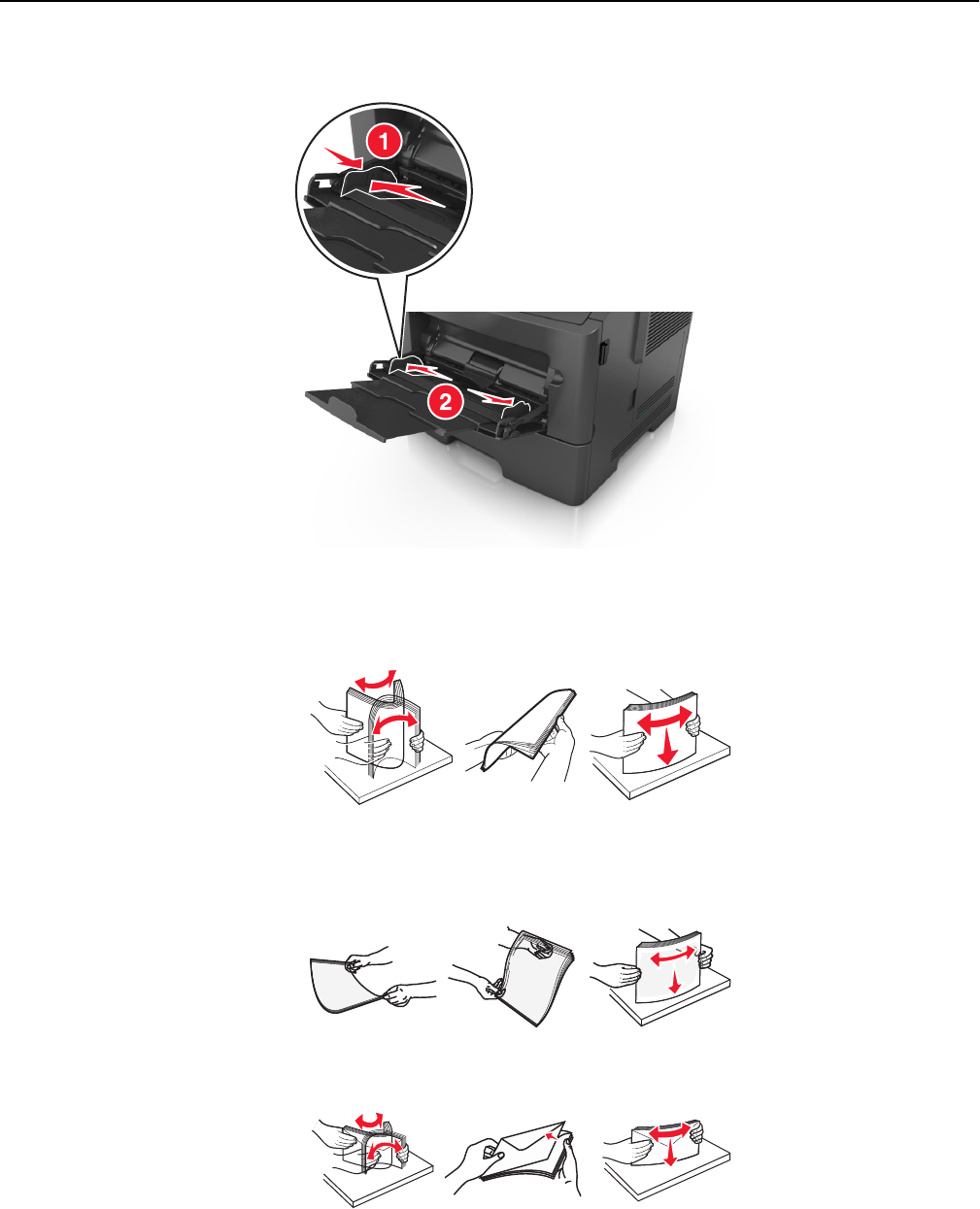 1

2